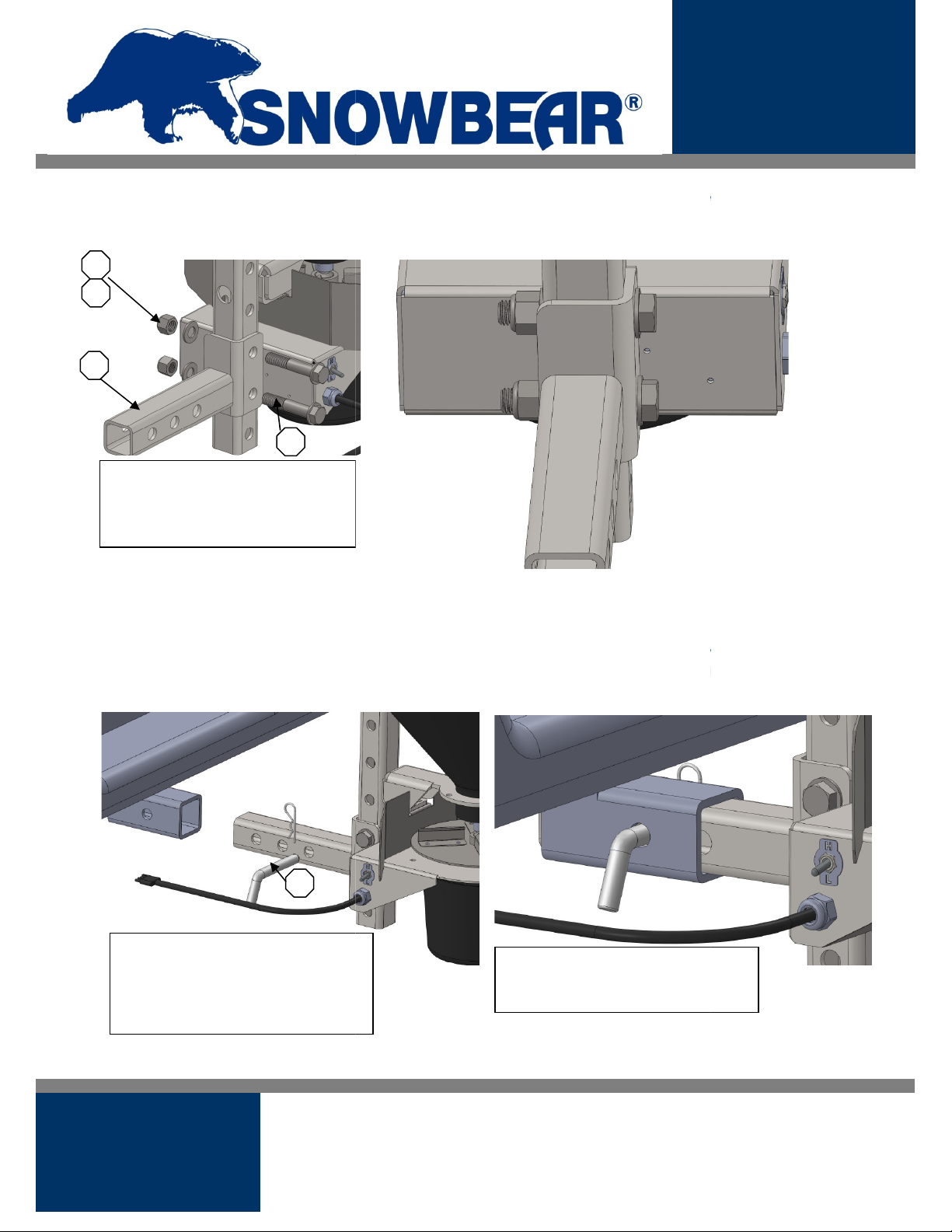 SNOWBEAR®

H
L

H
L