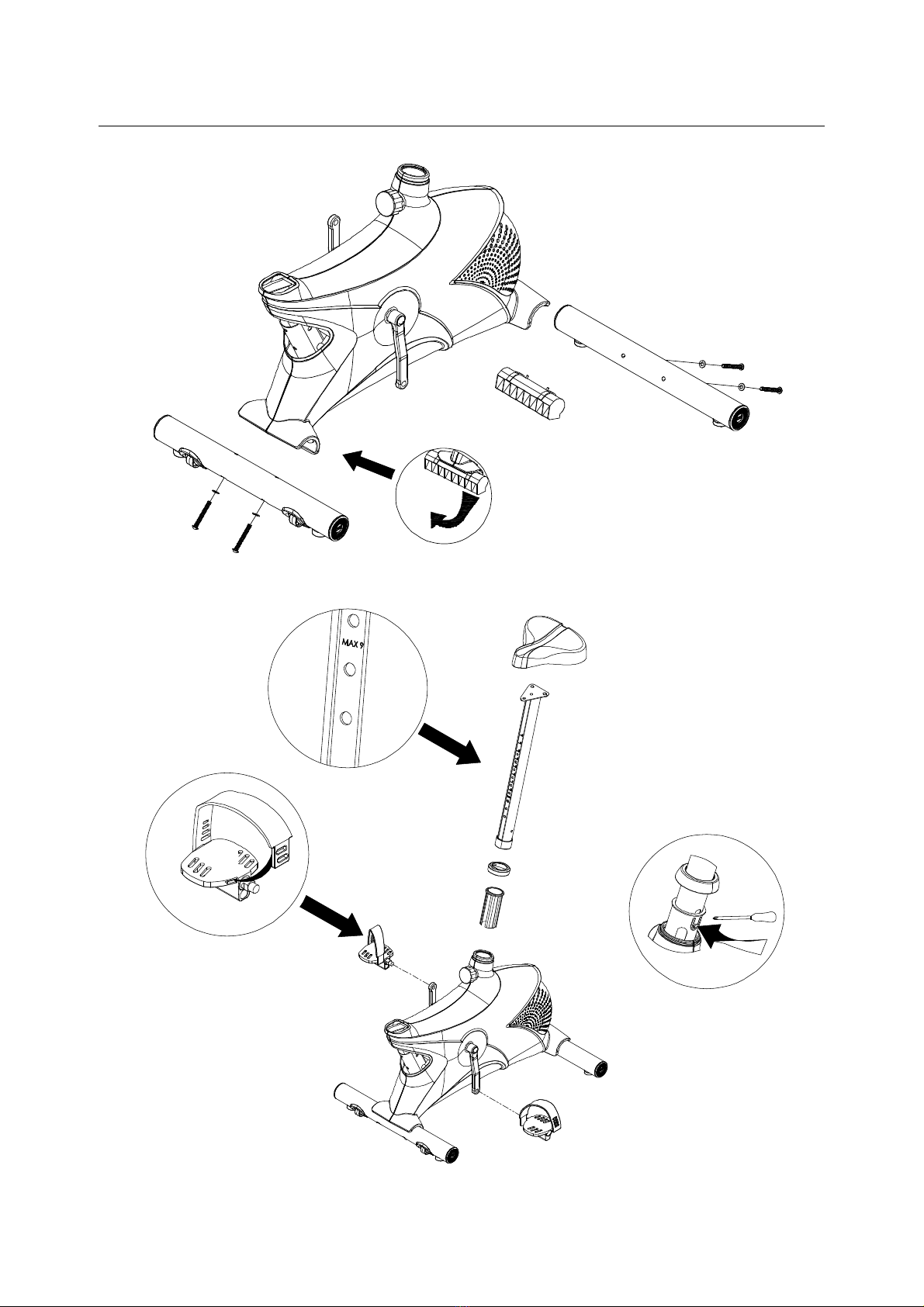 MAX 9