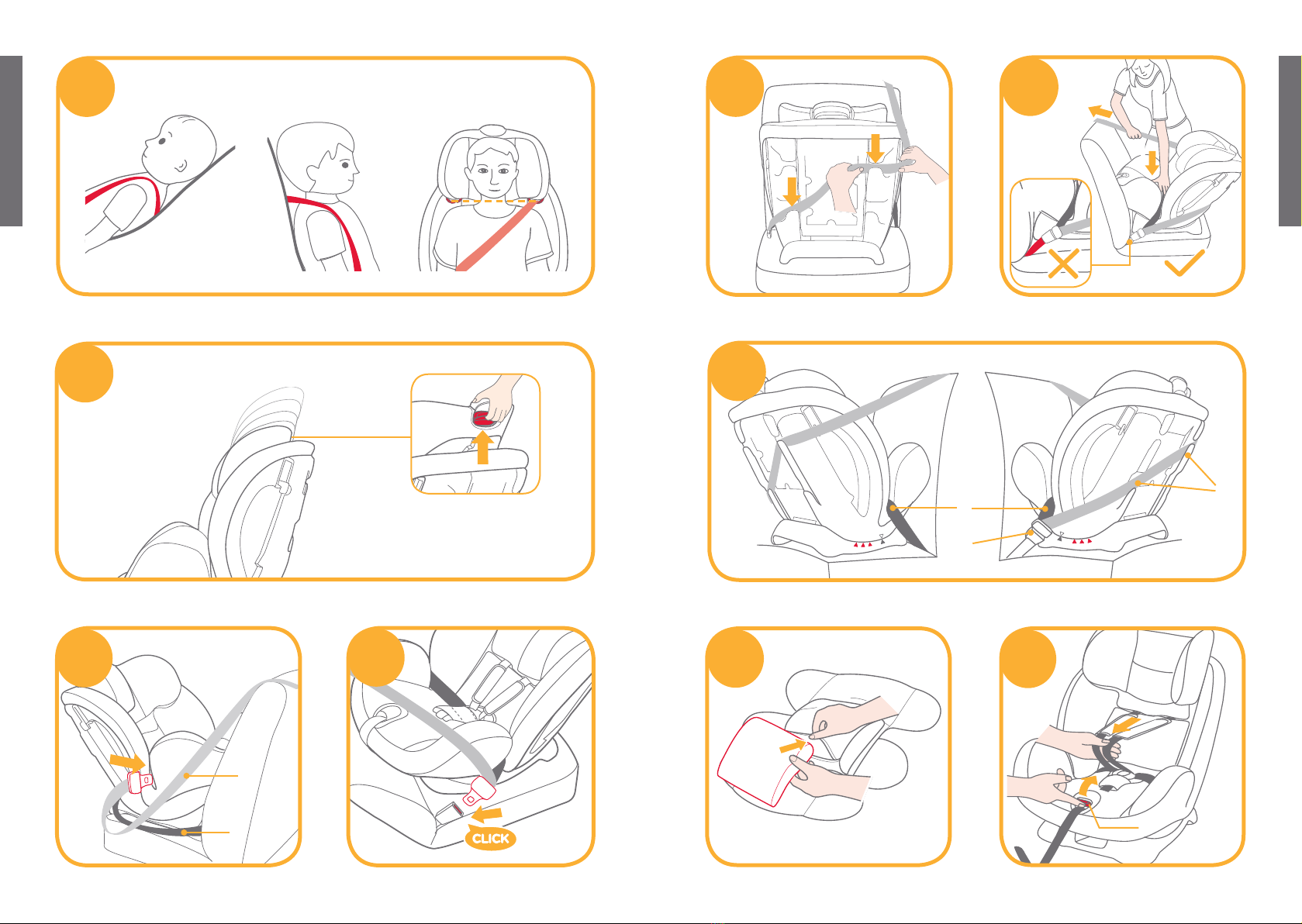 CLICK