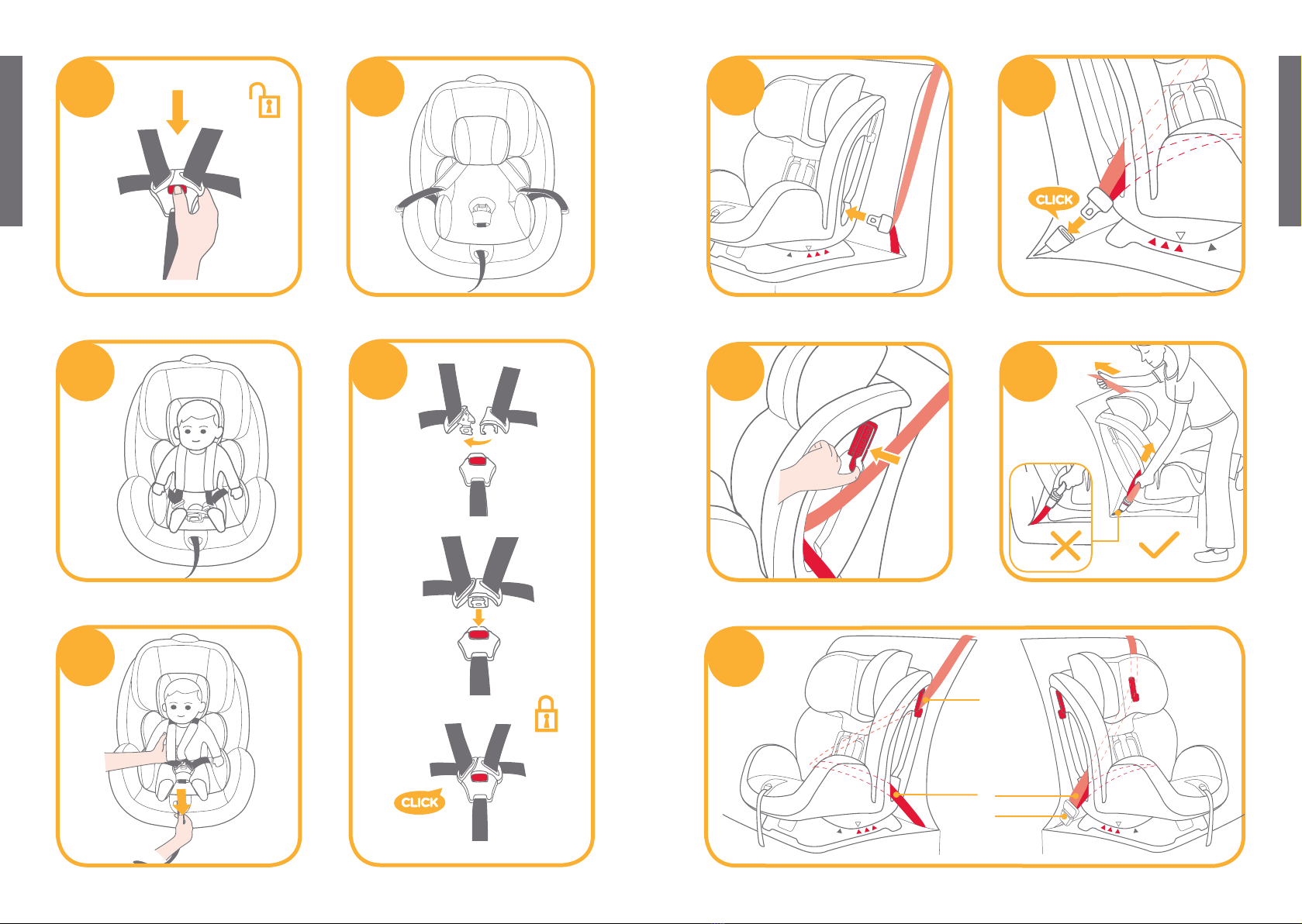 CLICK

CLICK