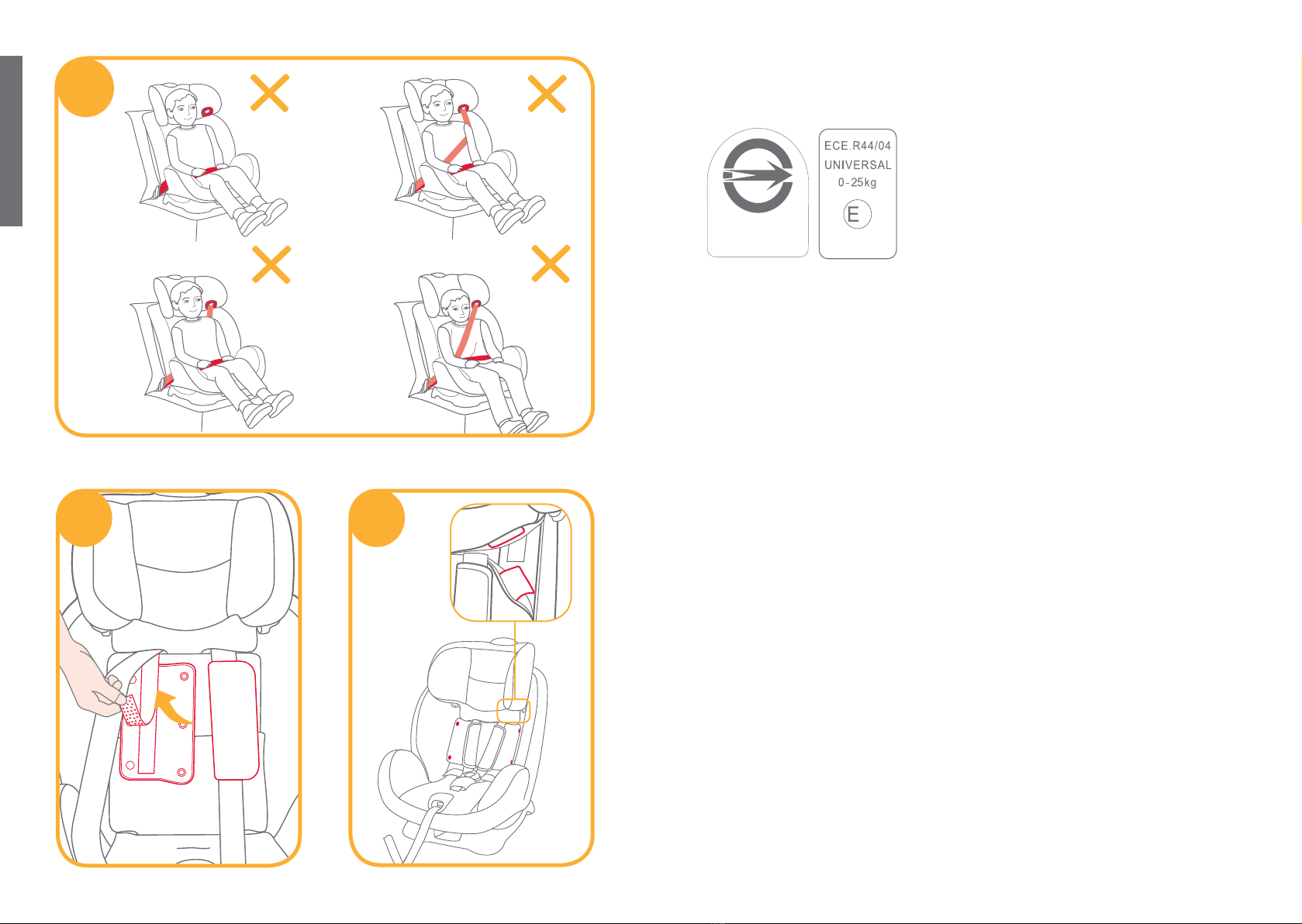 ECE.R44/04
UNIVERSAL
0-25kg
E