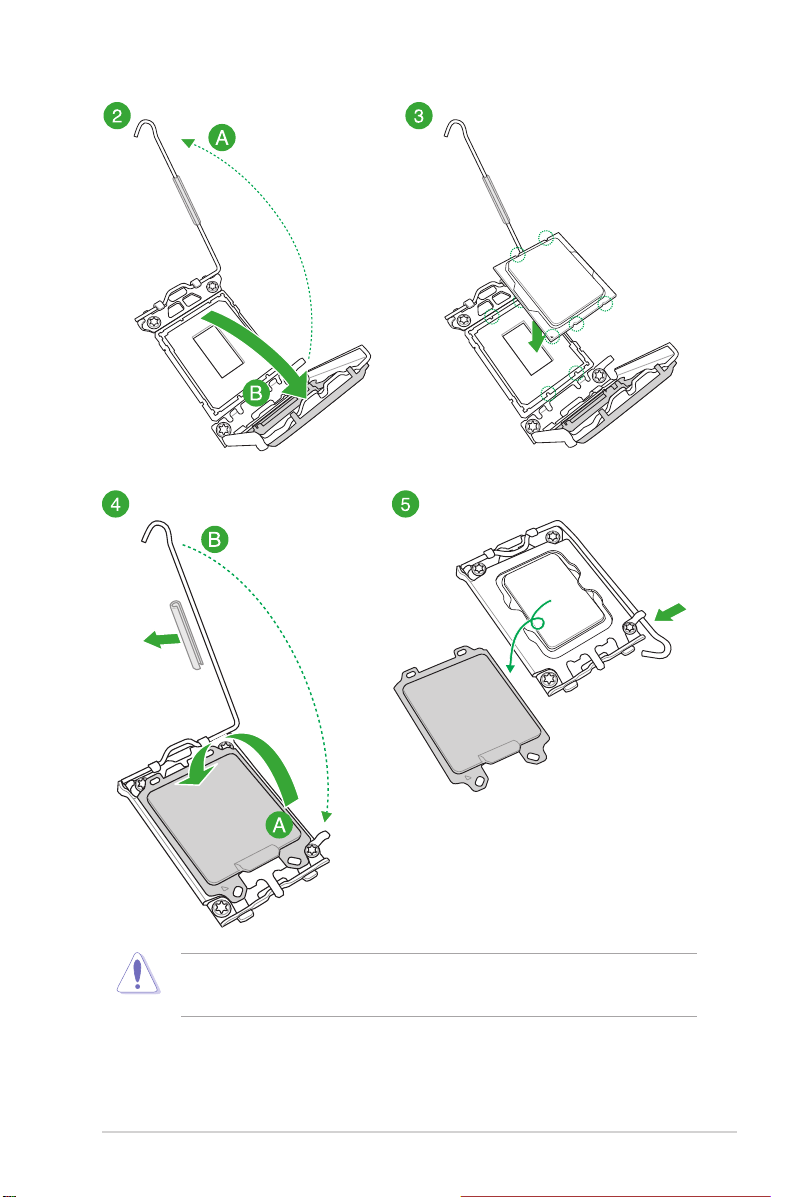 2

A

B

3

4

B

A

5