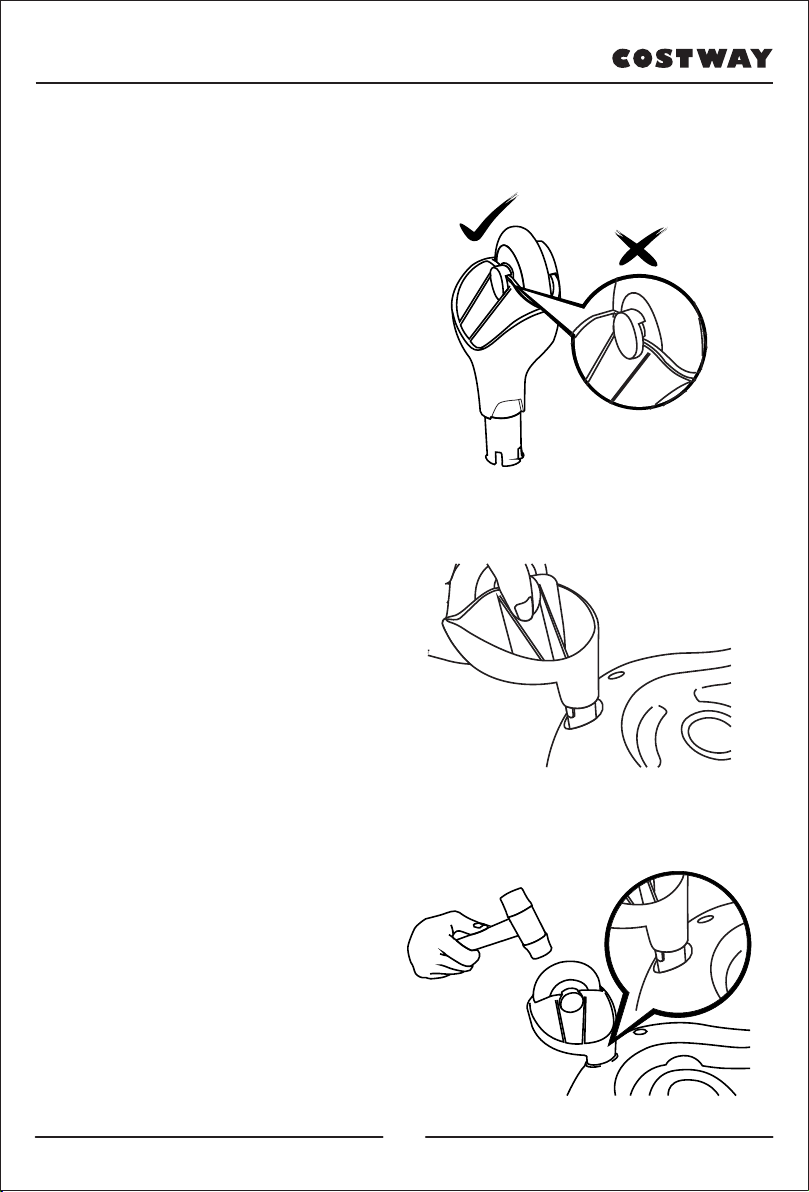 COSTWAY