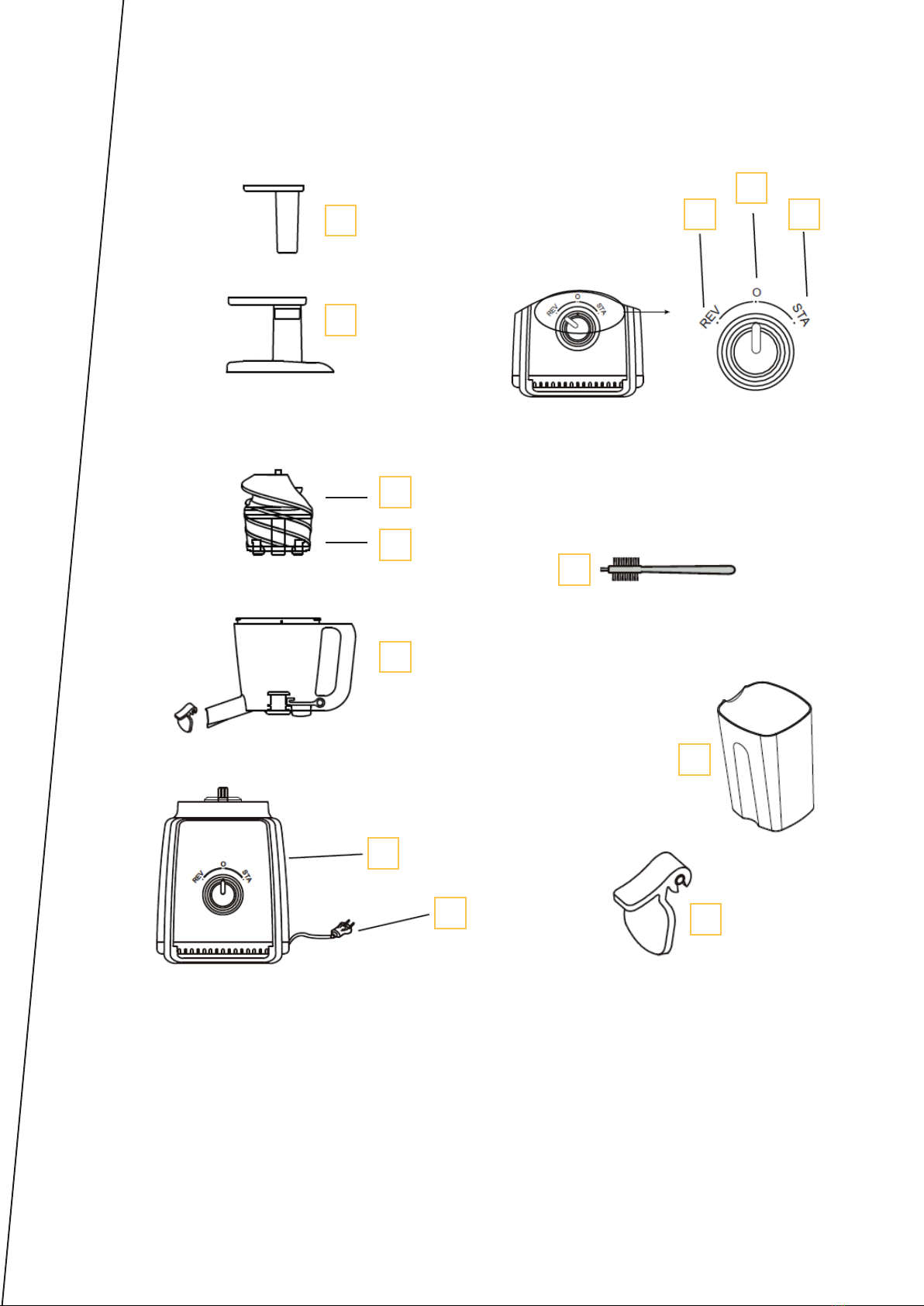 REV O STA

REV O STA

REV O STA