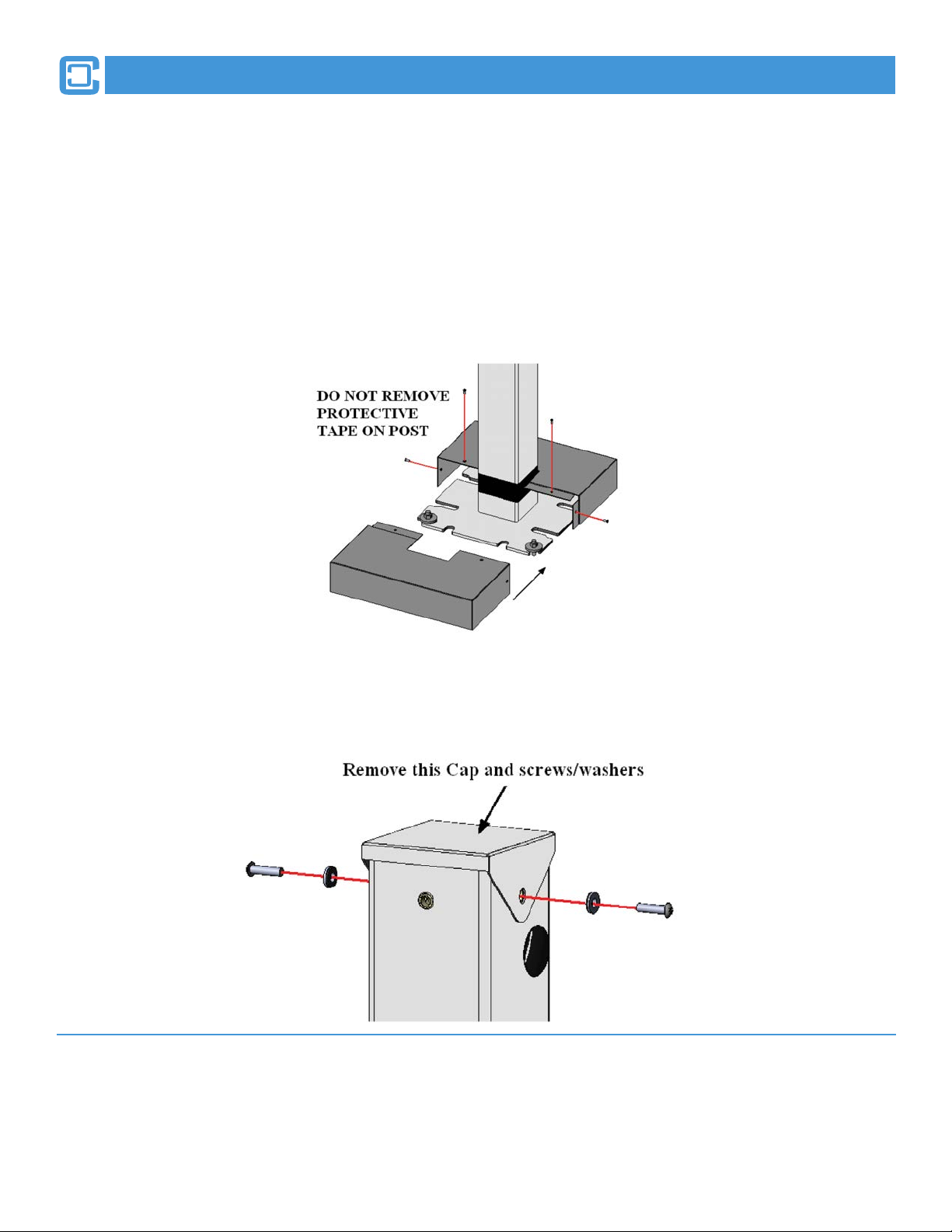 DO NOT REMOVE PROTECTIVE TAPE ON POST

Remove this Cap and screws/washers