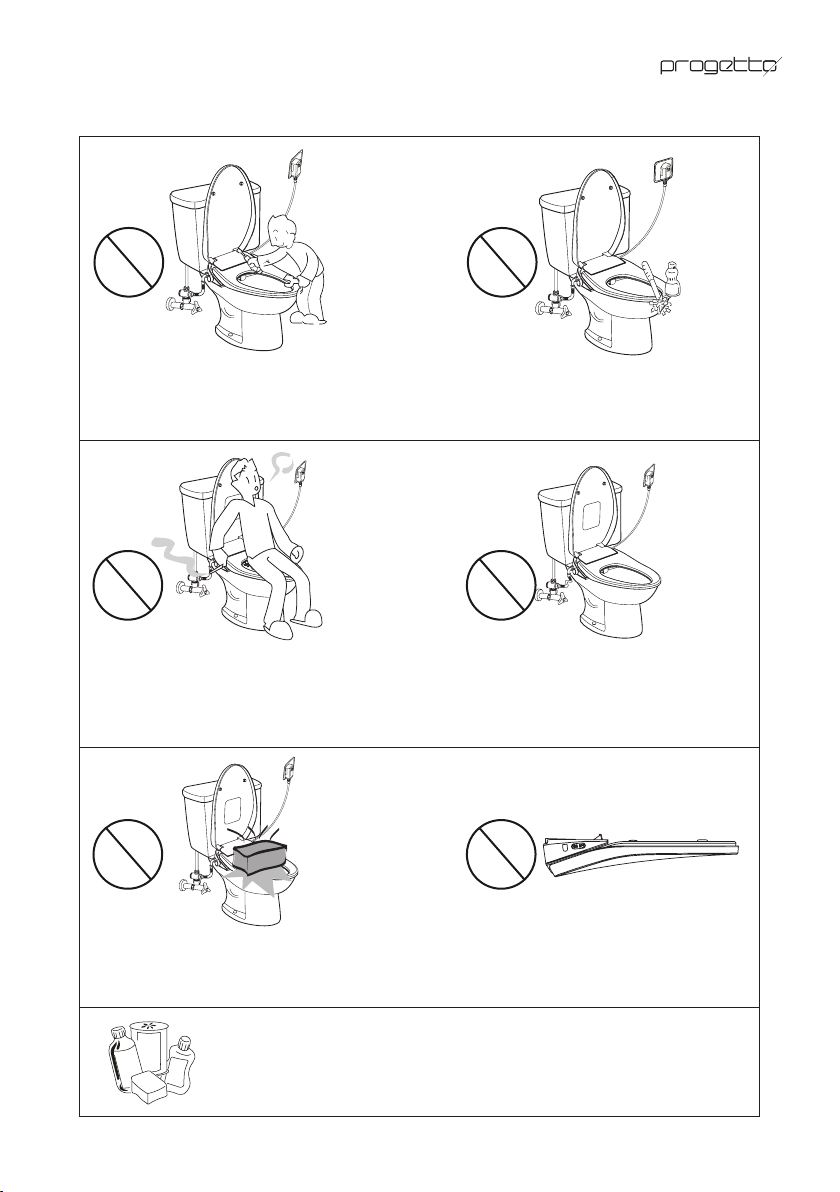 progetto