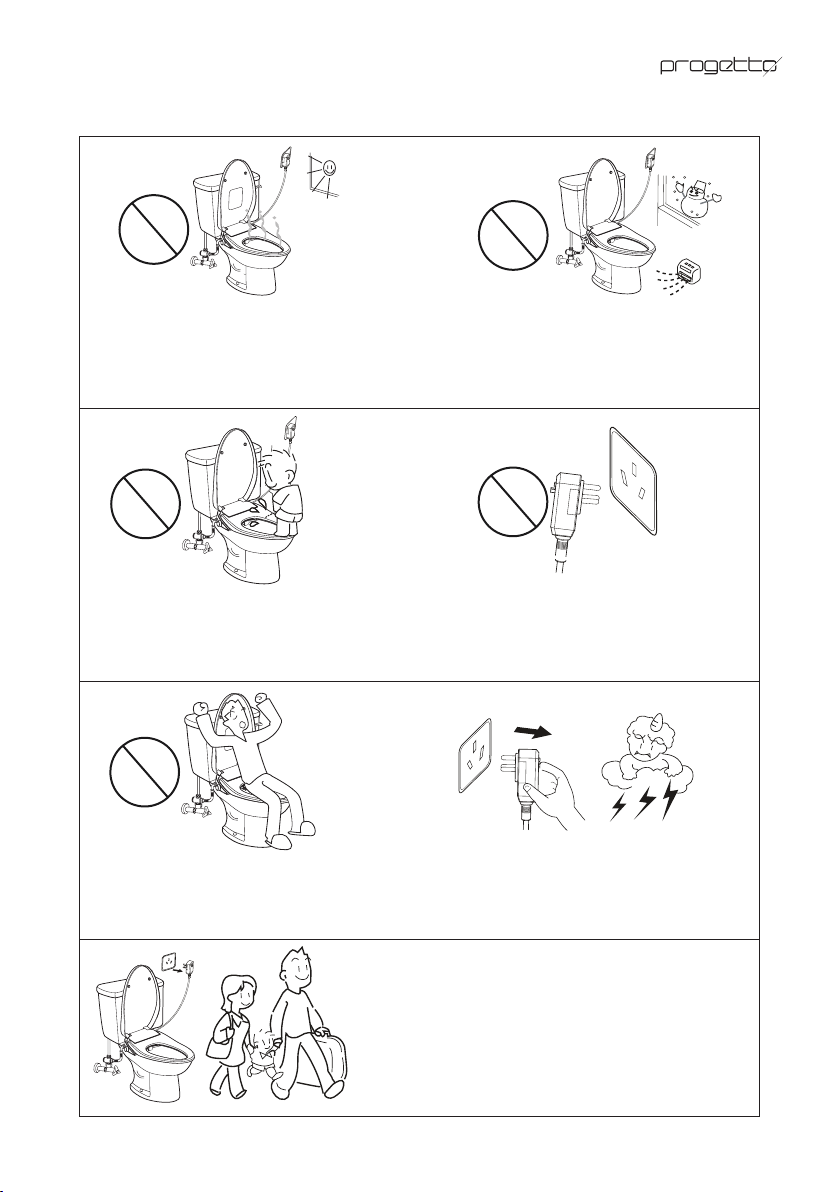 progetto