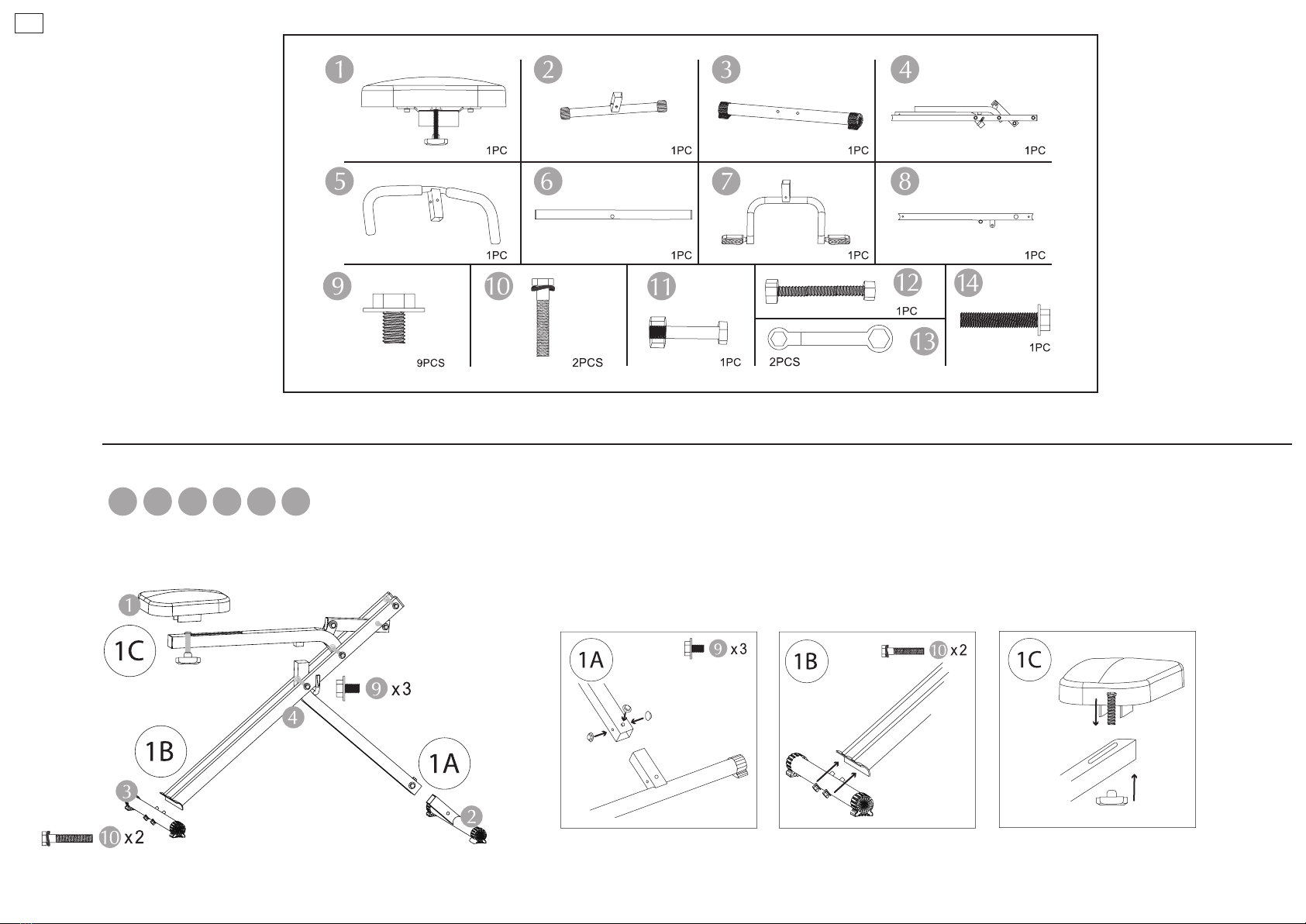 1
1PC
2
1PC
3
1PC
4
1PC
5
1PC
6
1PC
7
1PC
8
1PC
9
9PCS
10
2PCS
11
1PC
12
1PC
13
2PCS
14
1PC

1
1C
9 x3
4
1B
1A
3
2
10 x2

1A
9 x3

1B
10 x2

1C