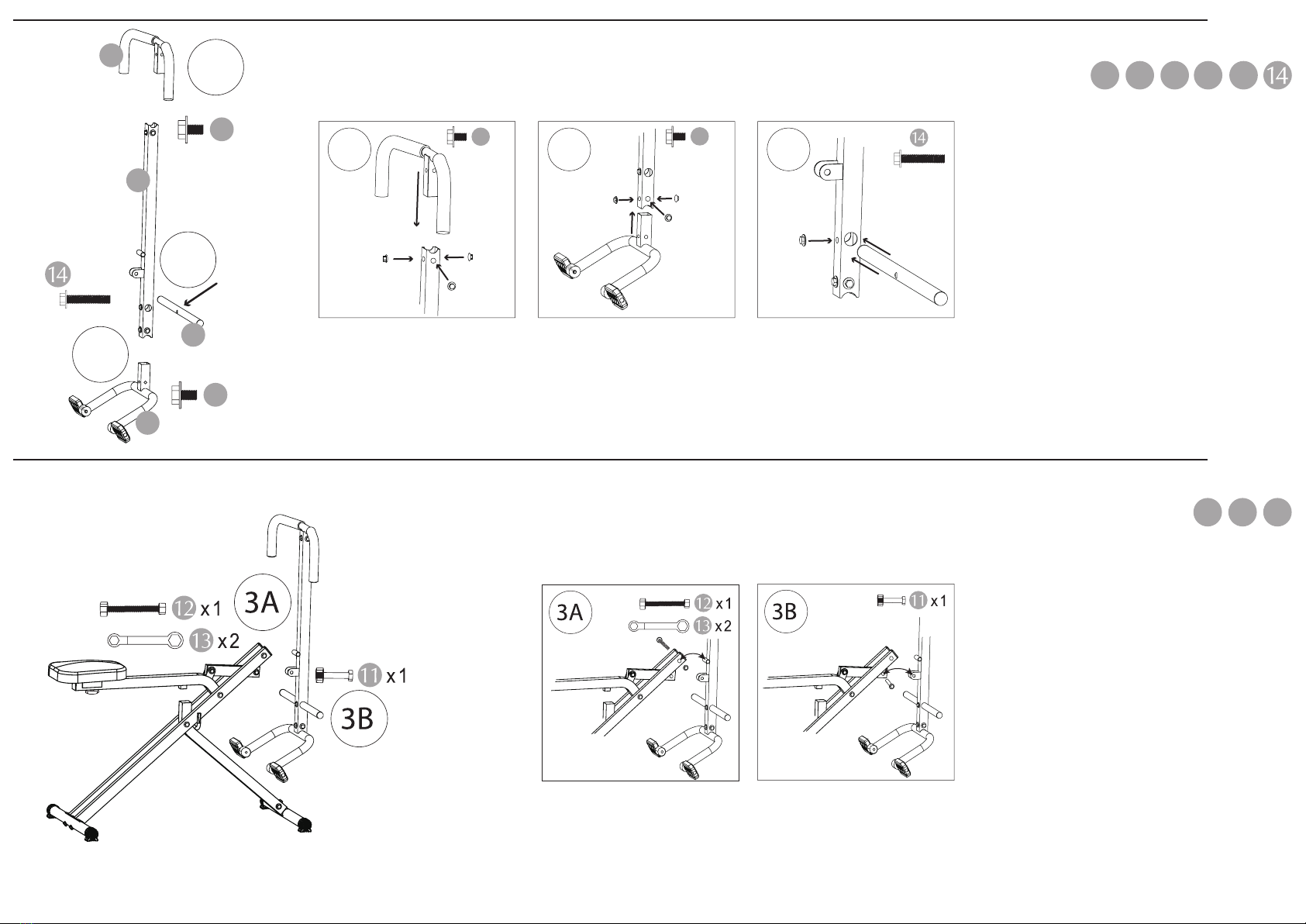 14

14

14

12 x1

3A

13 x2

11 x1

3B

3A

12 x1

13 x2

3B

11 x1