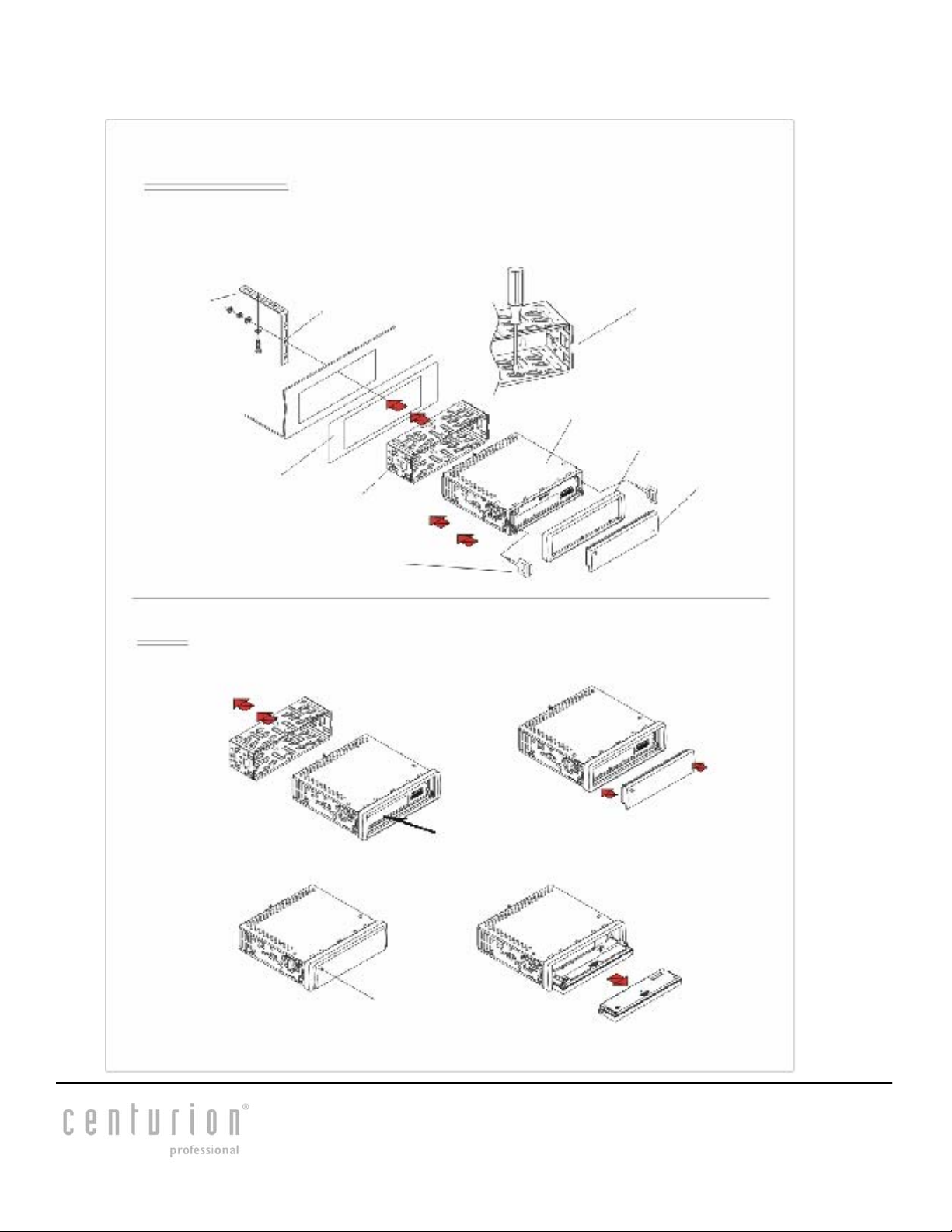 centurion®
professional