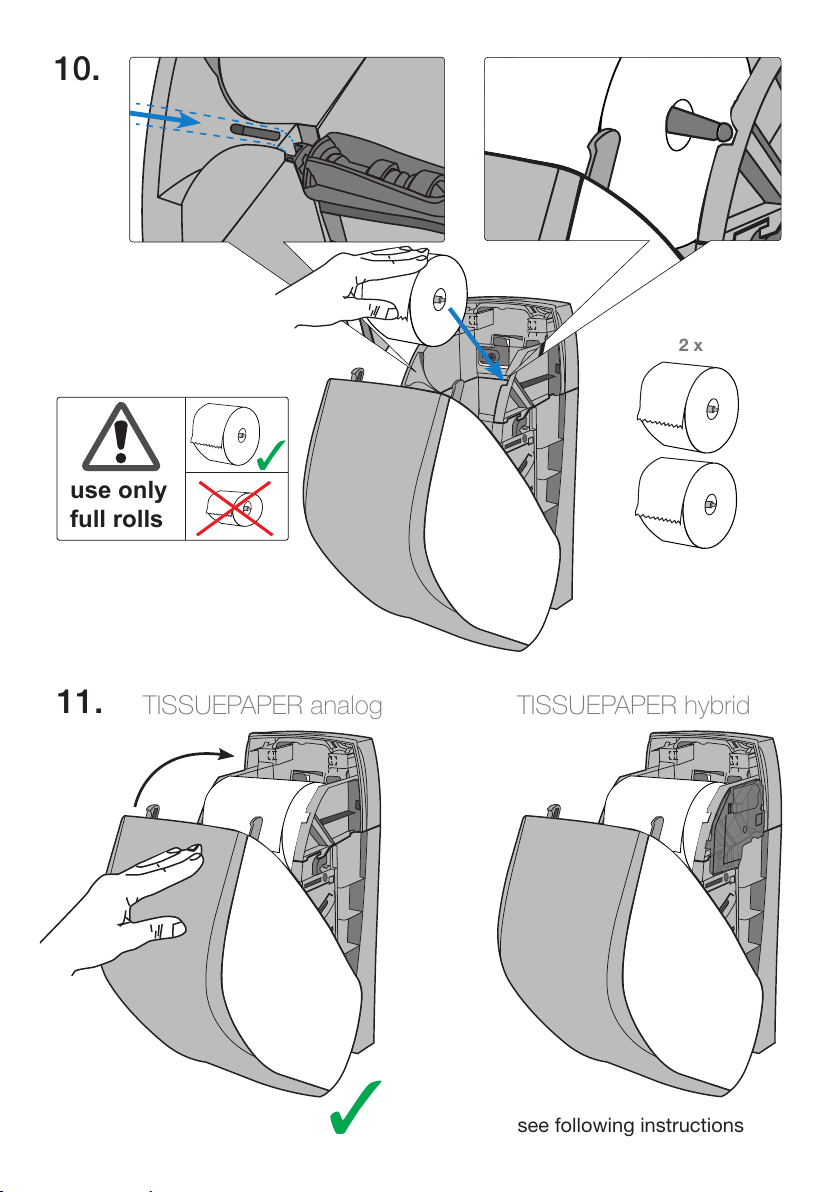 10.

2 x

use only full rolls

11. TISSUEPAPER analog

TISSUEPAPER hybrid

see following instructions