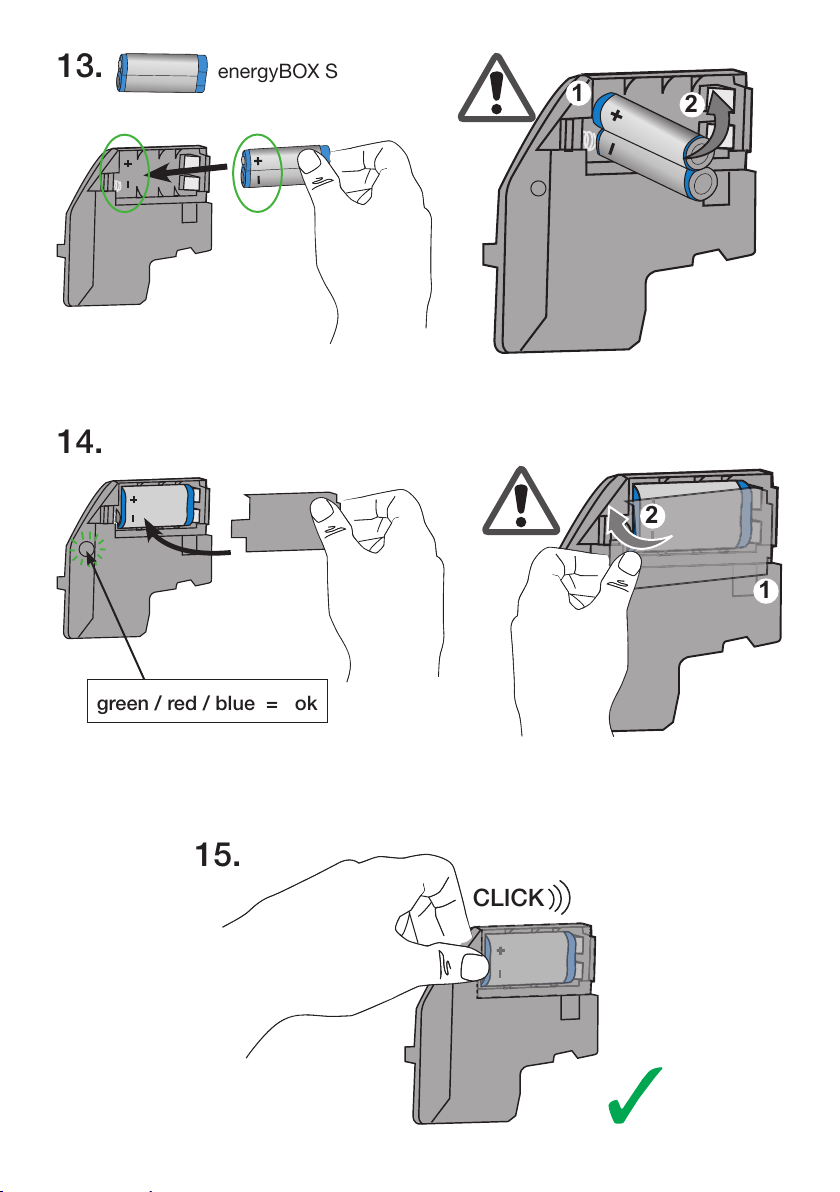 13. energyBOX S

+
-

+
-

1 2
+
-

14.
+
-

green / red / blue = ok

2
1

15.
CLICK

+
-