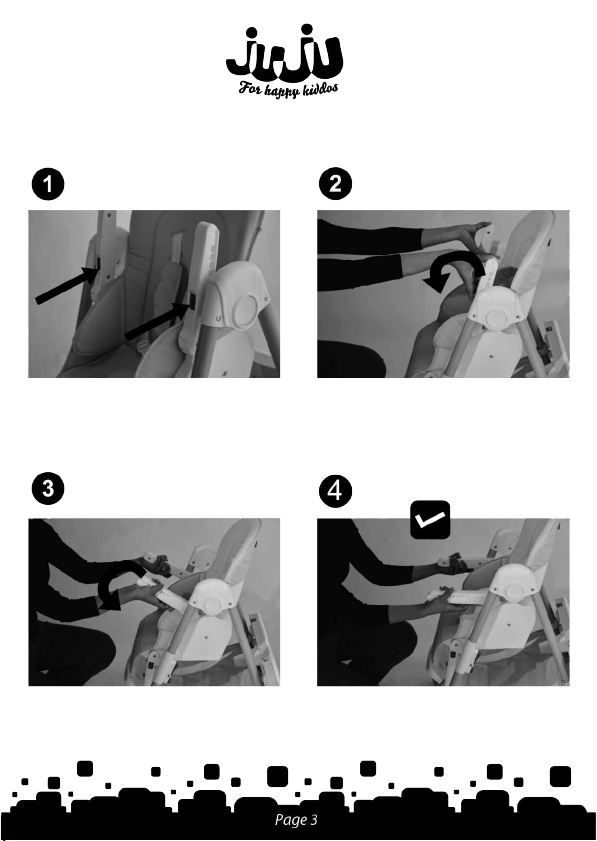 JUJU
For happy kiddos

1

2

3

4

Page 3