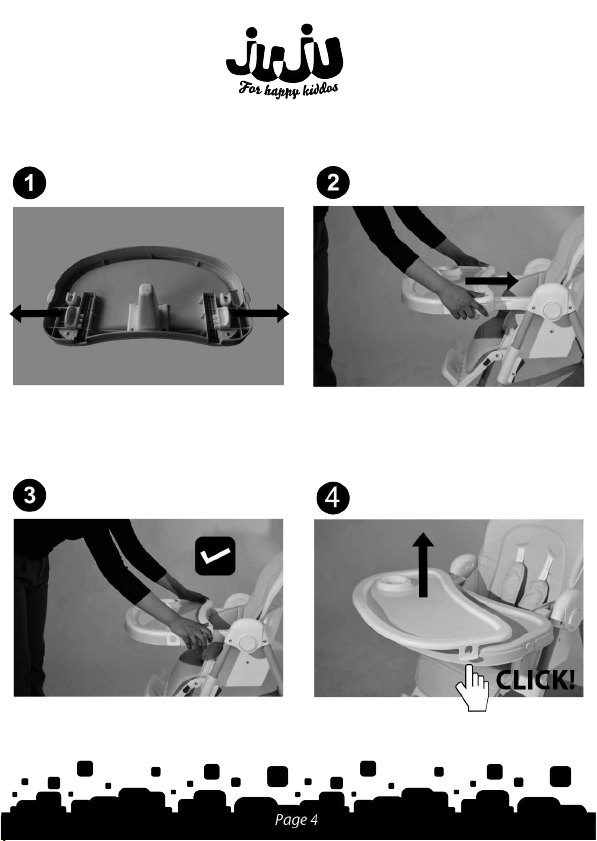 JUJU
For happy kiddos

1

2

3

4

CLICK!

Page 4