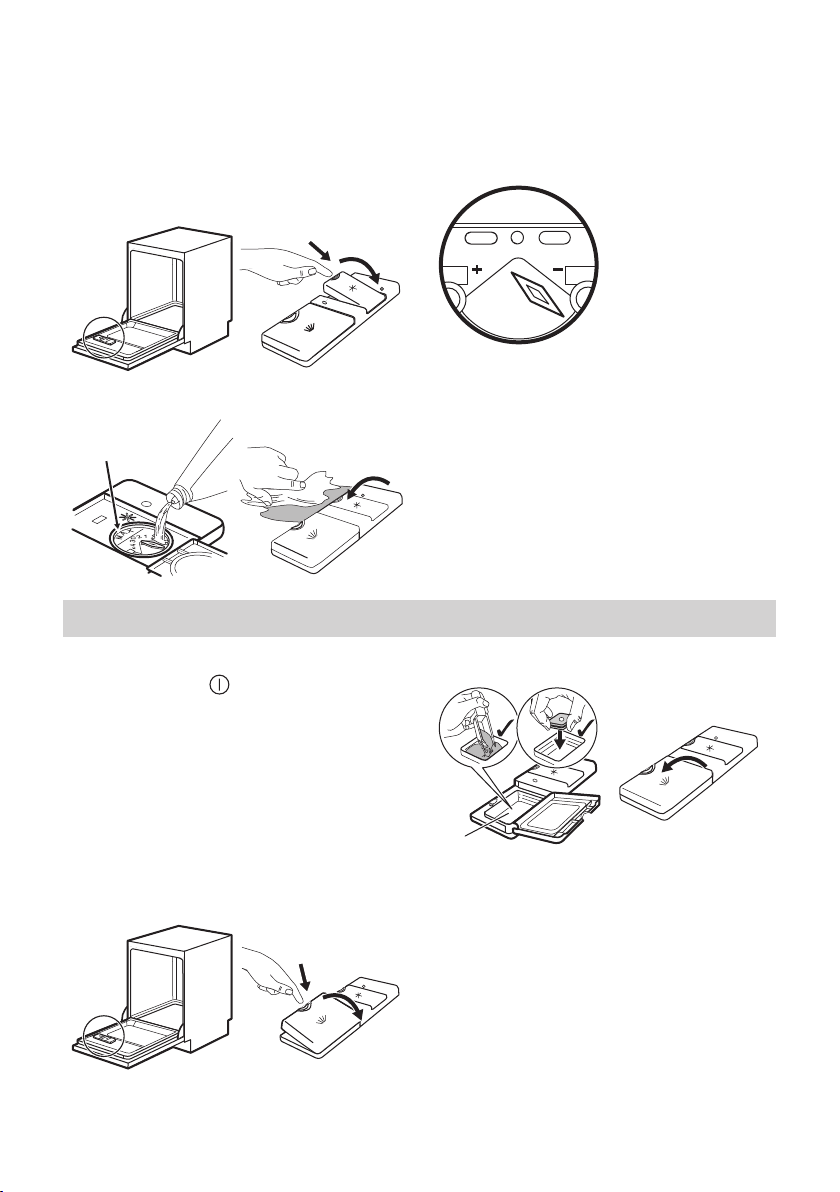 +

−