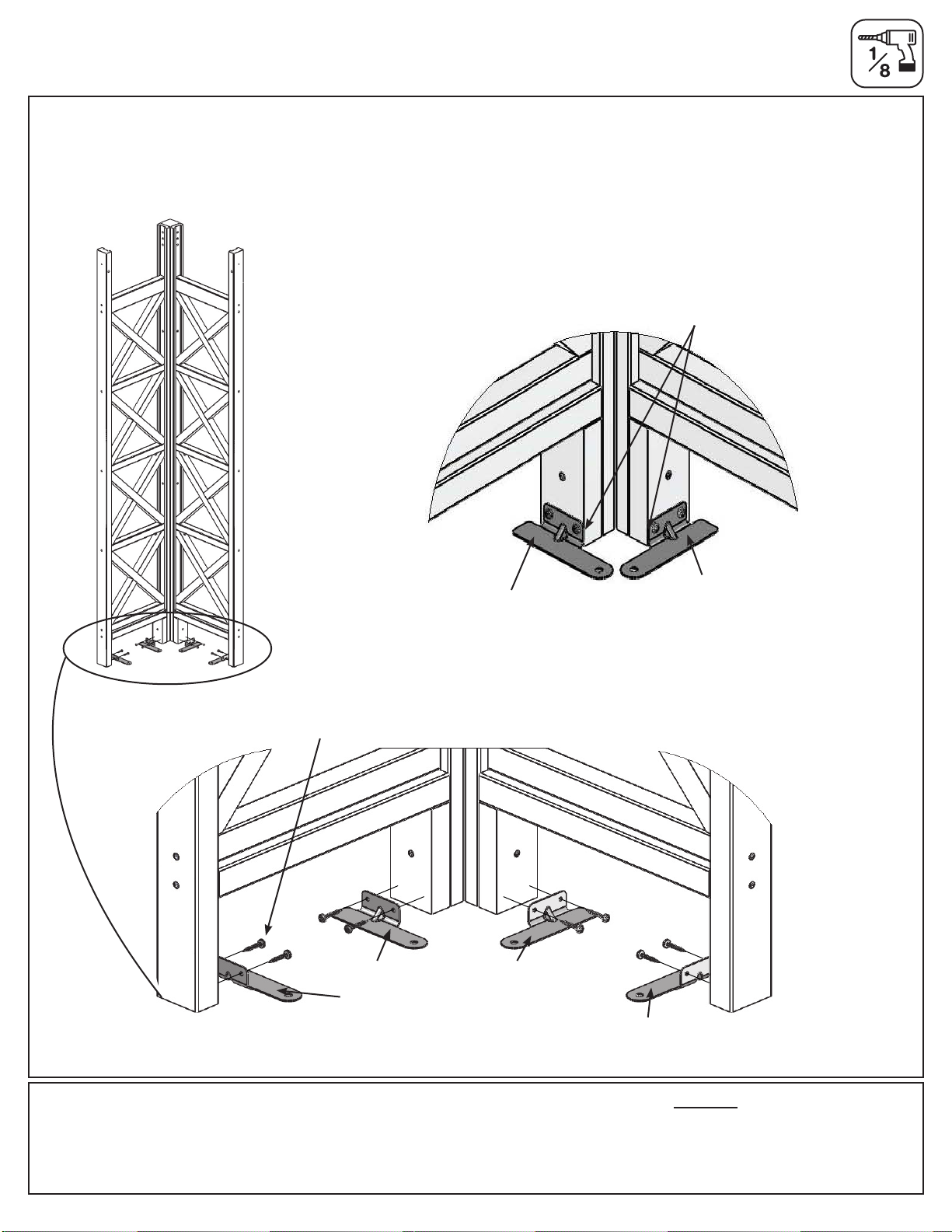 $\frac{1}{8}$