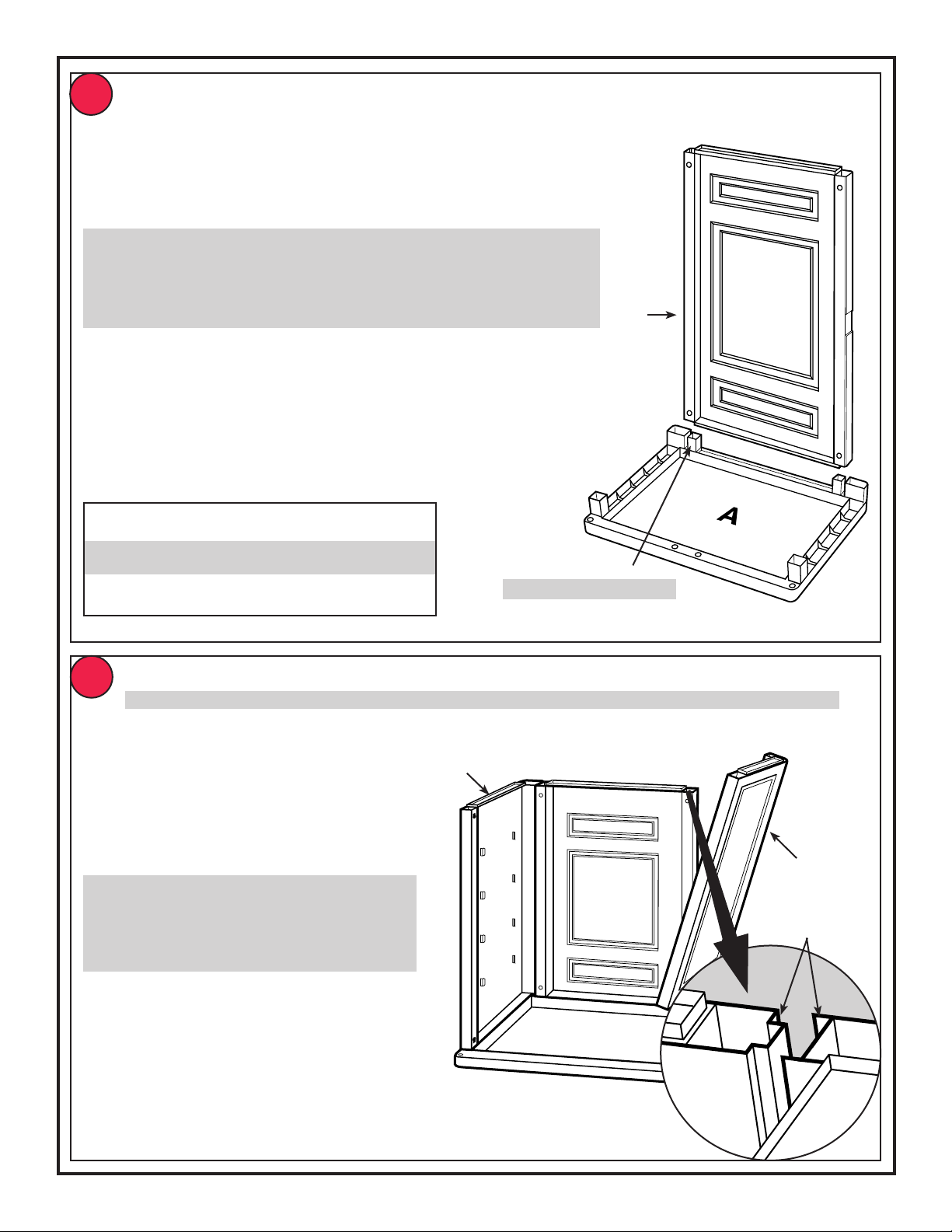 A