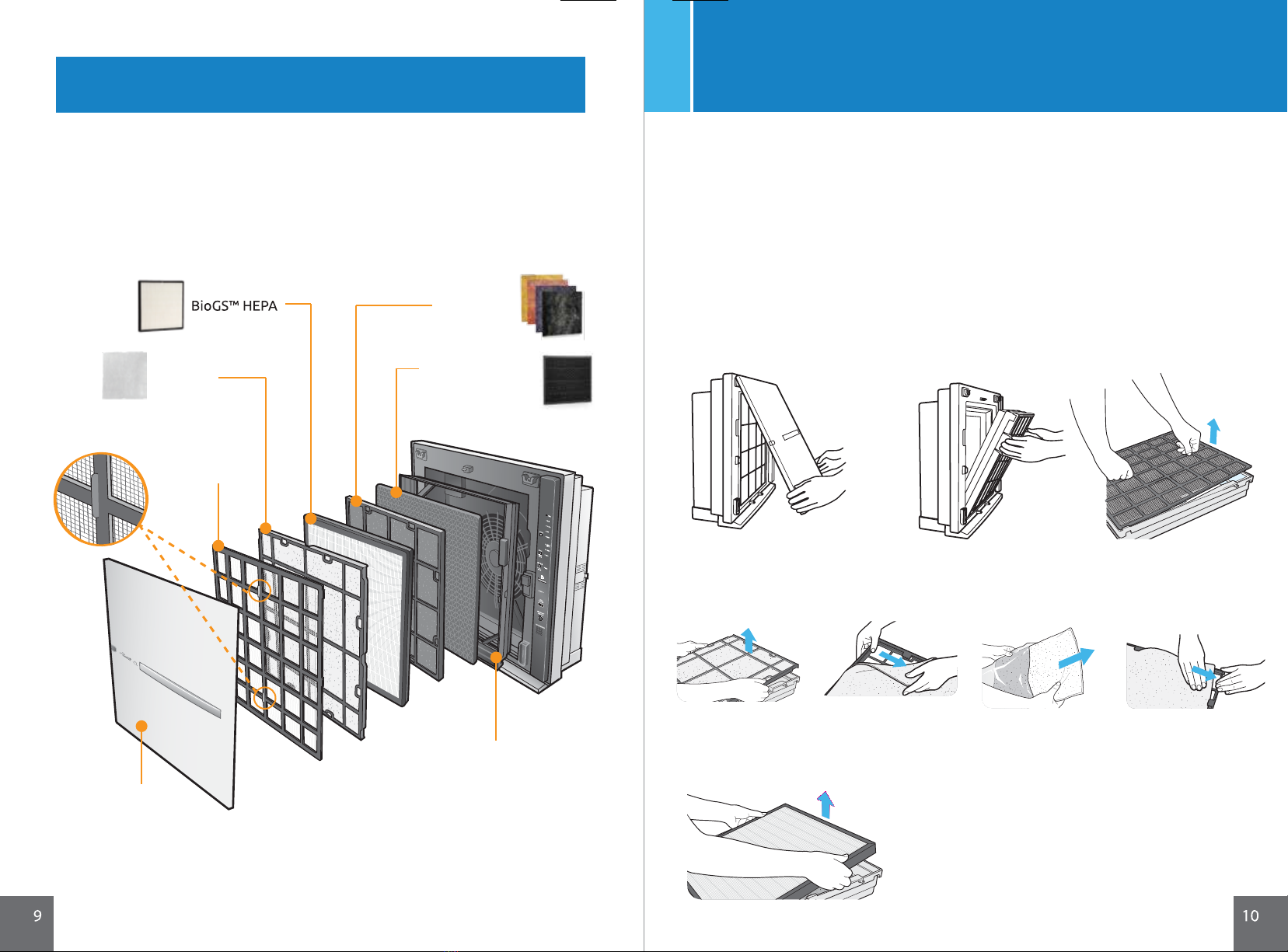 BioGS™ HEPA

9

10