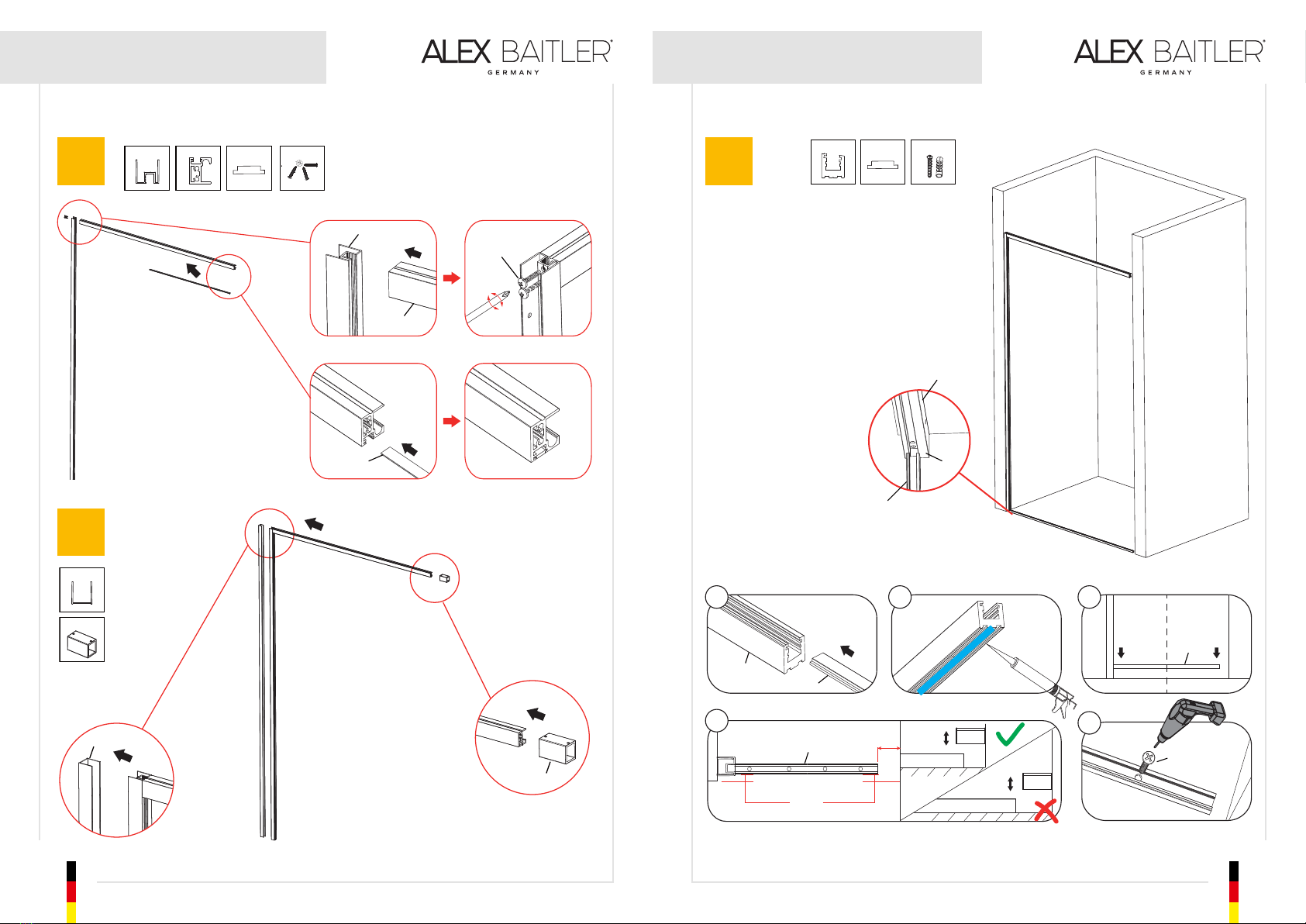 ALEX BAITLER®
GERMANY

ALEX BAITLER®
GERMANY