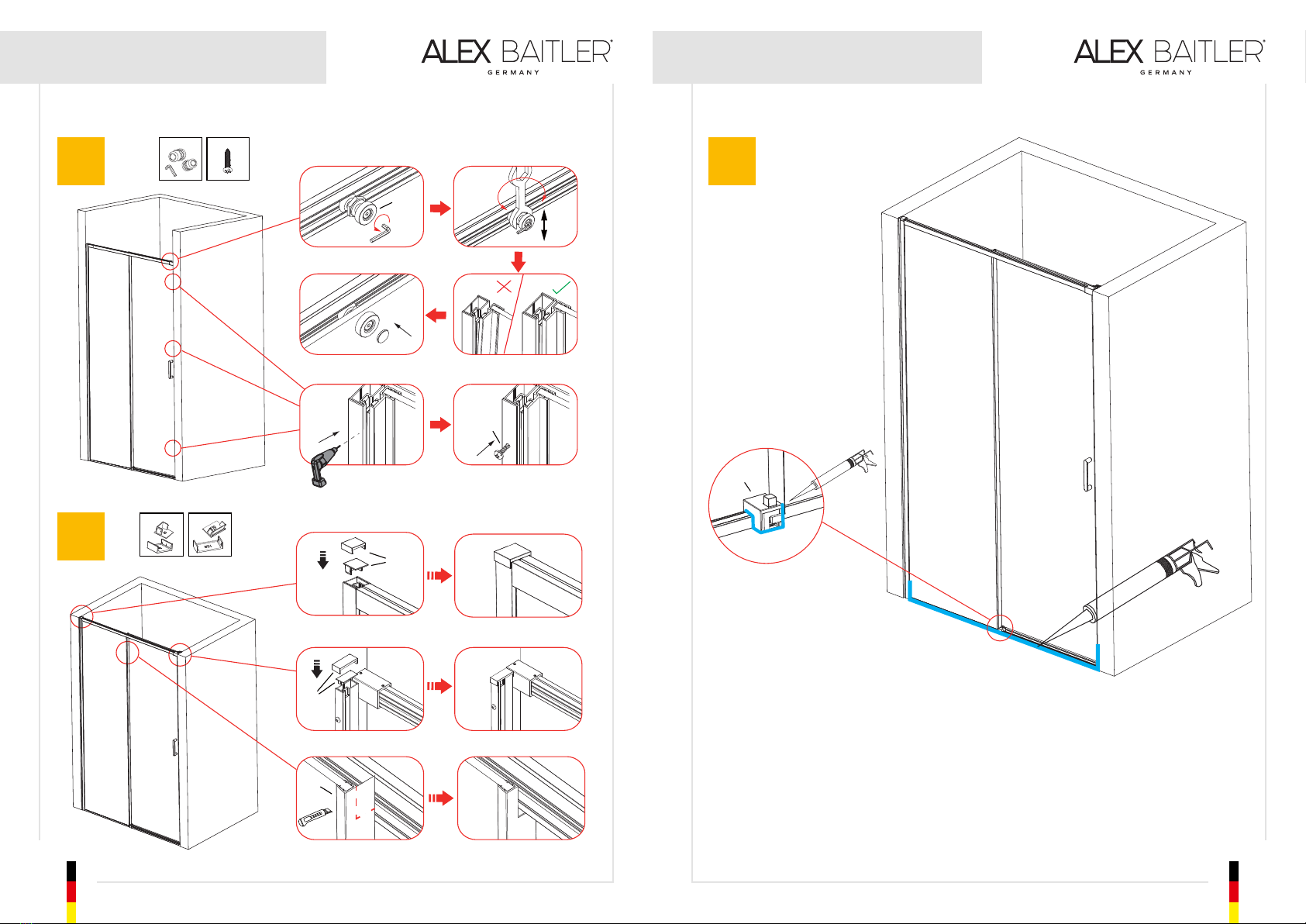 ALEX BAITLER®
GERMANY

ALEX BAITLER®
GERMANY