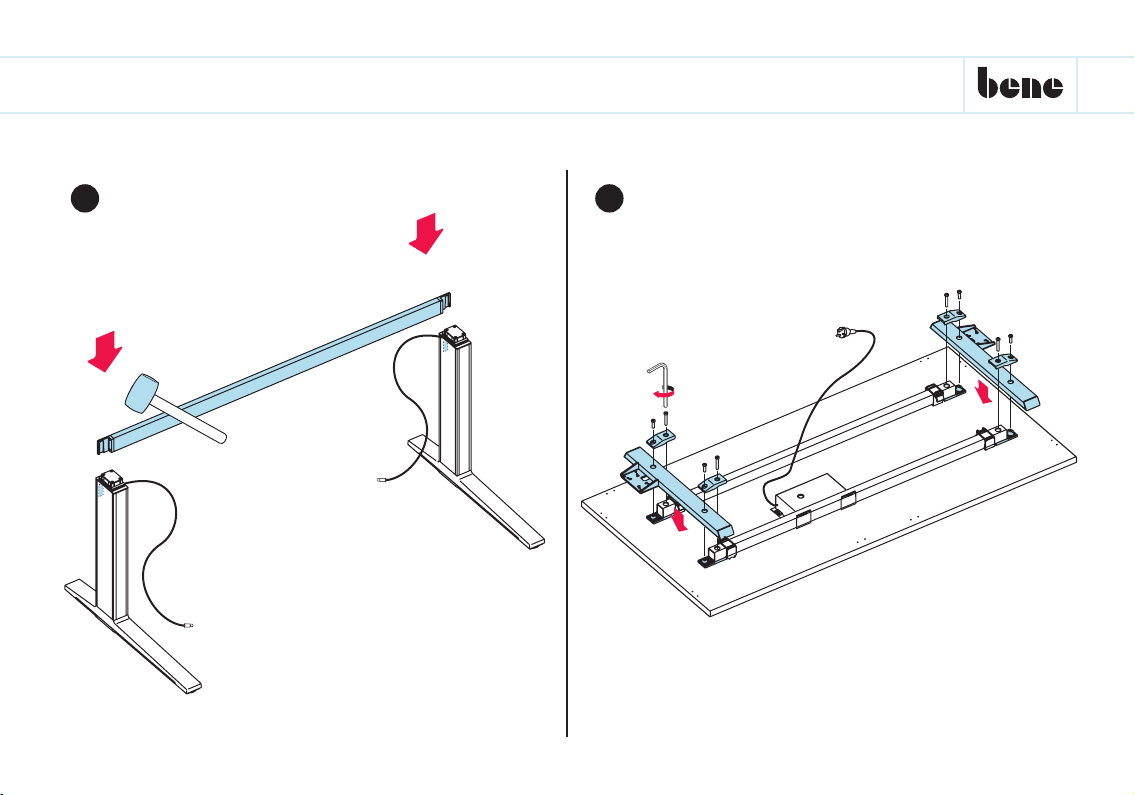 bene