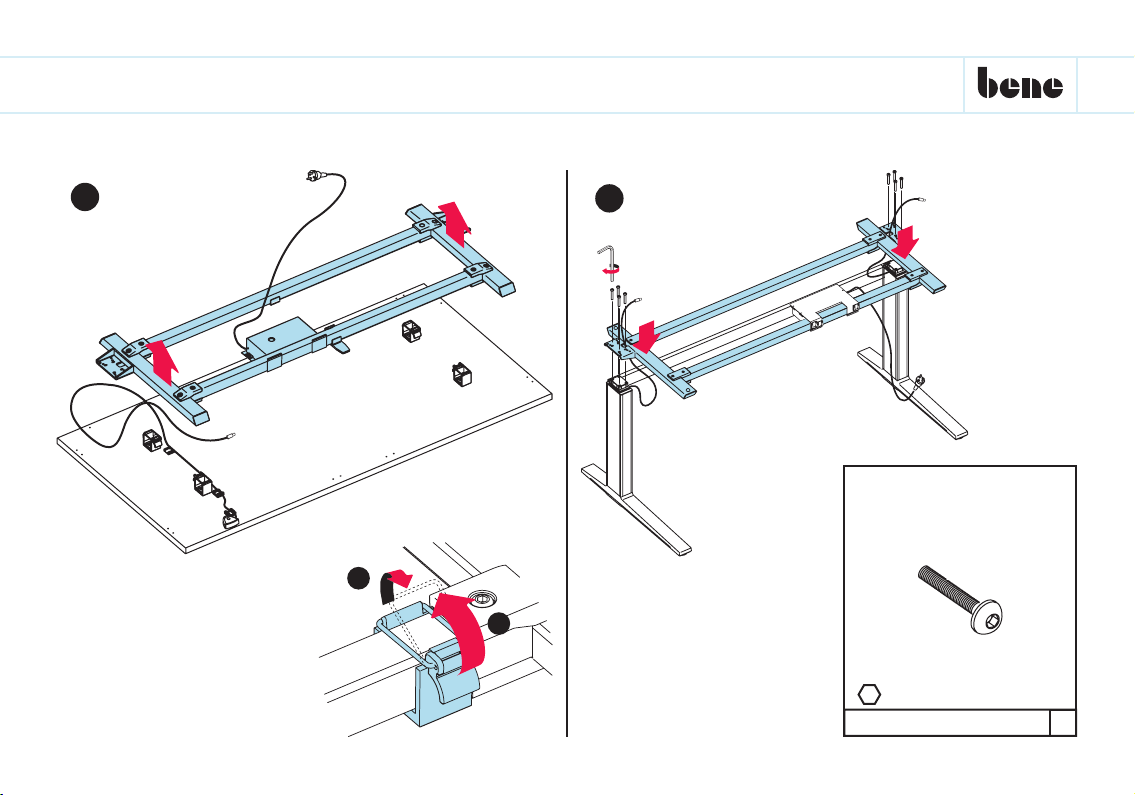 bene