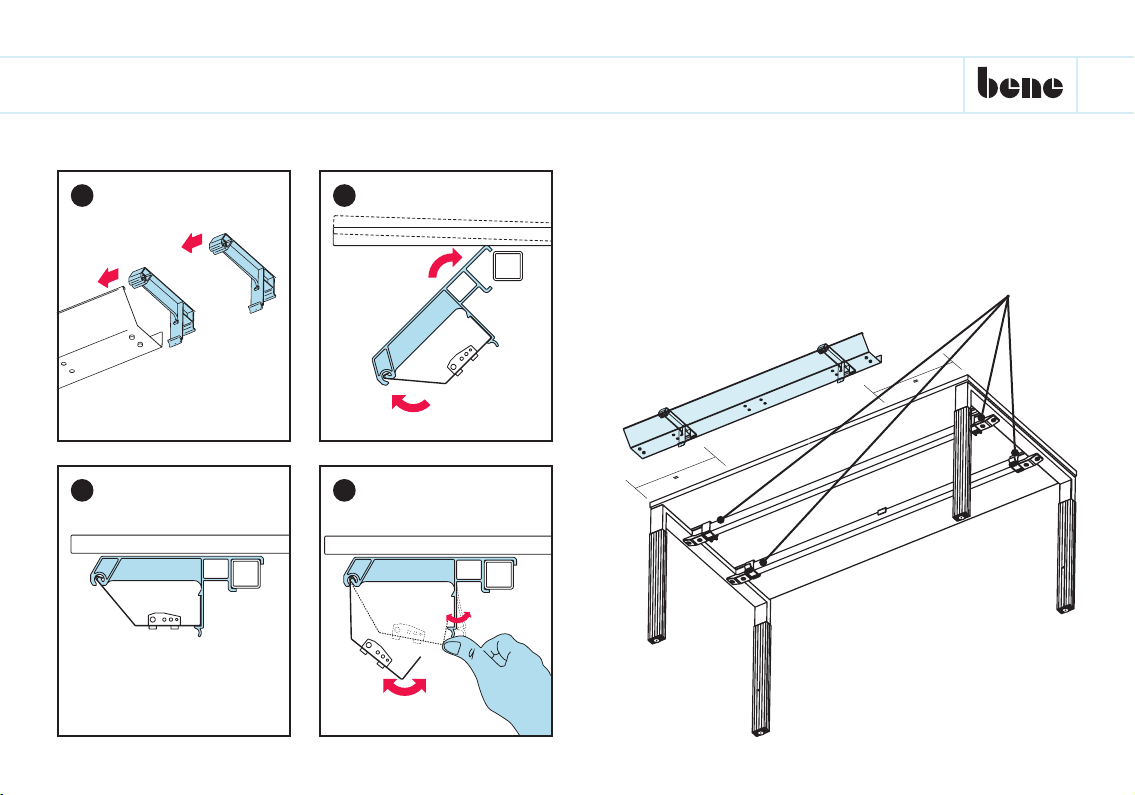 bene