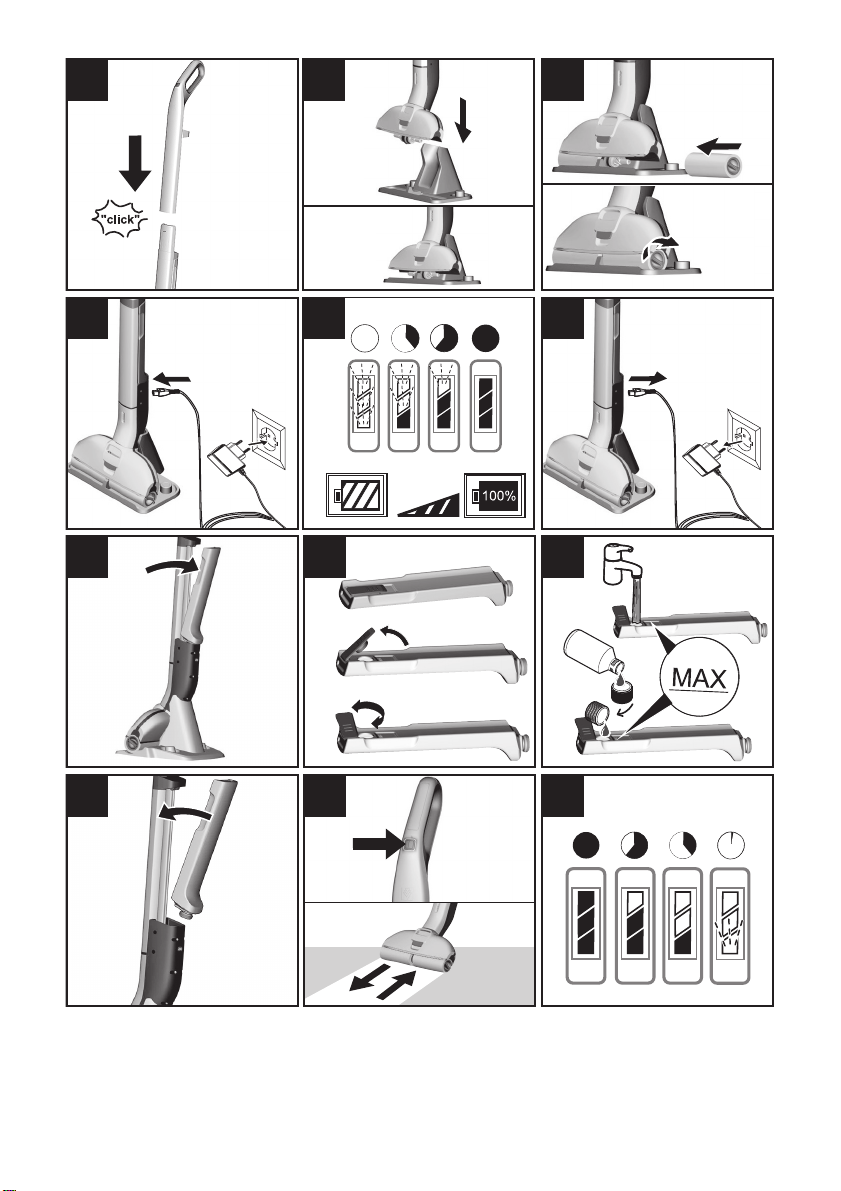 "click"

100%

MAX