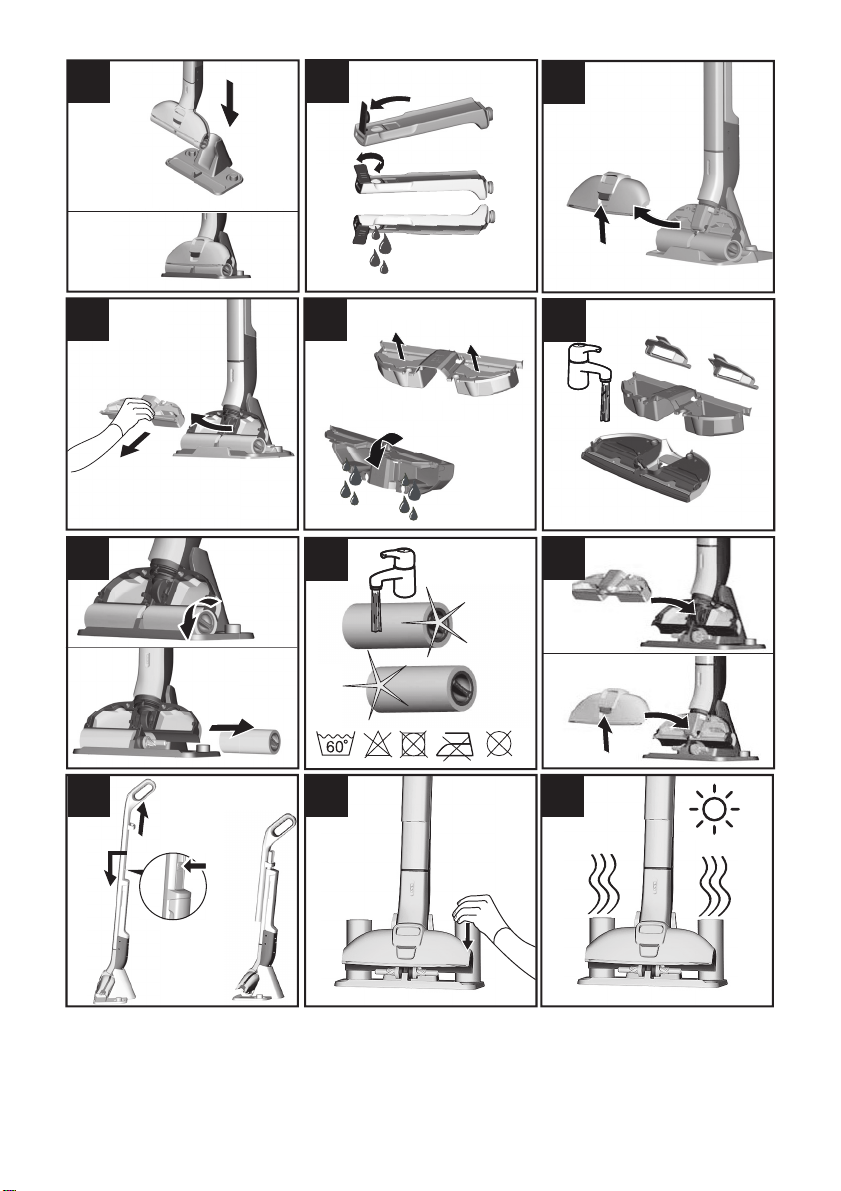 60°