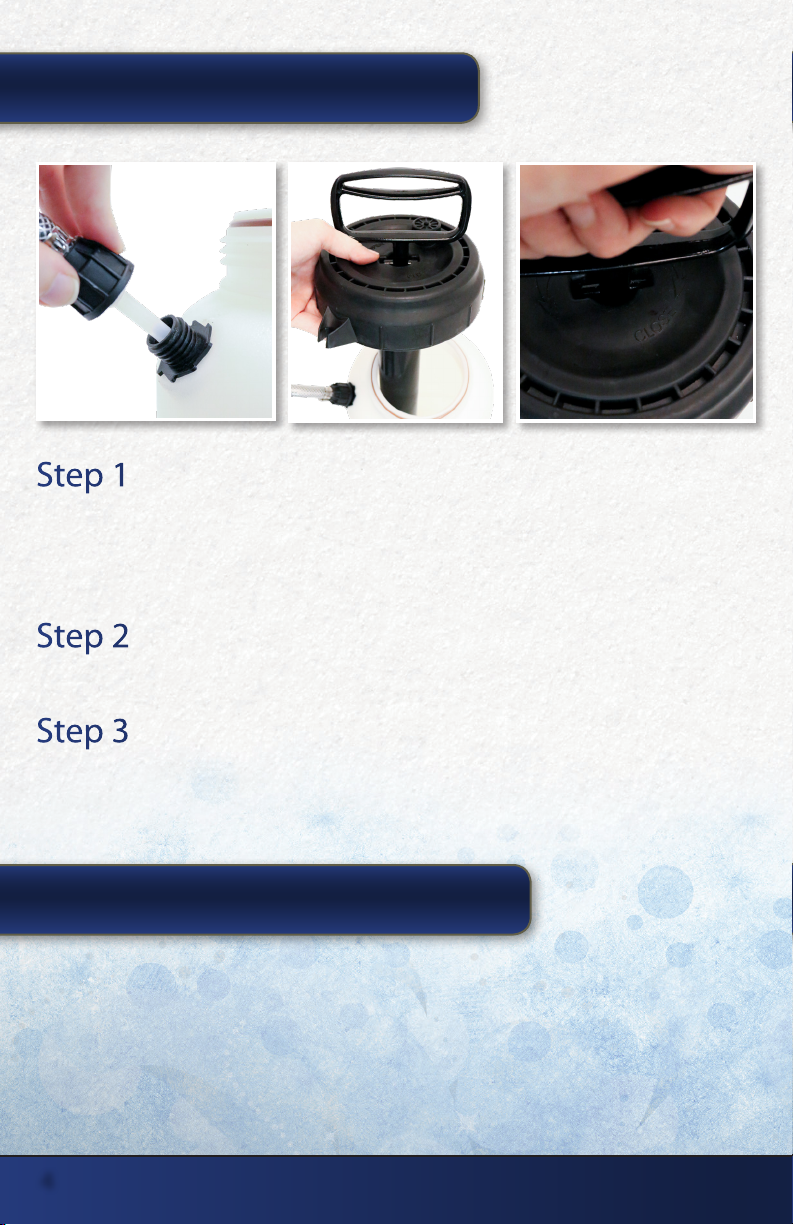 Step 1

Step 2

Step 3