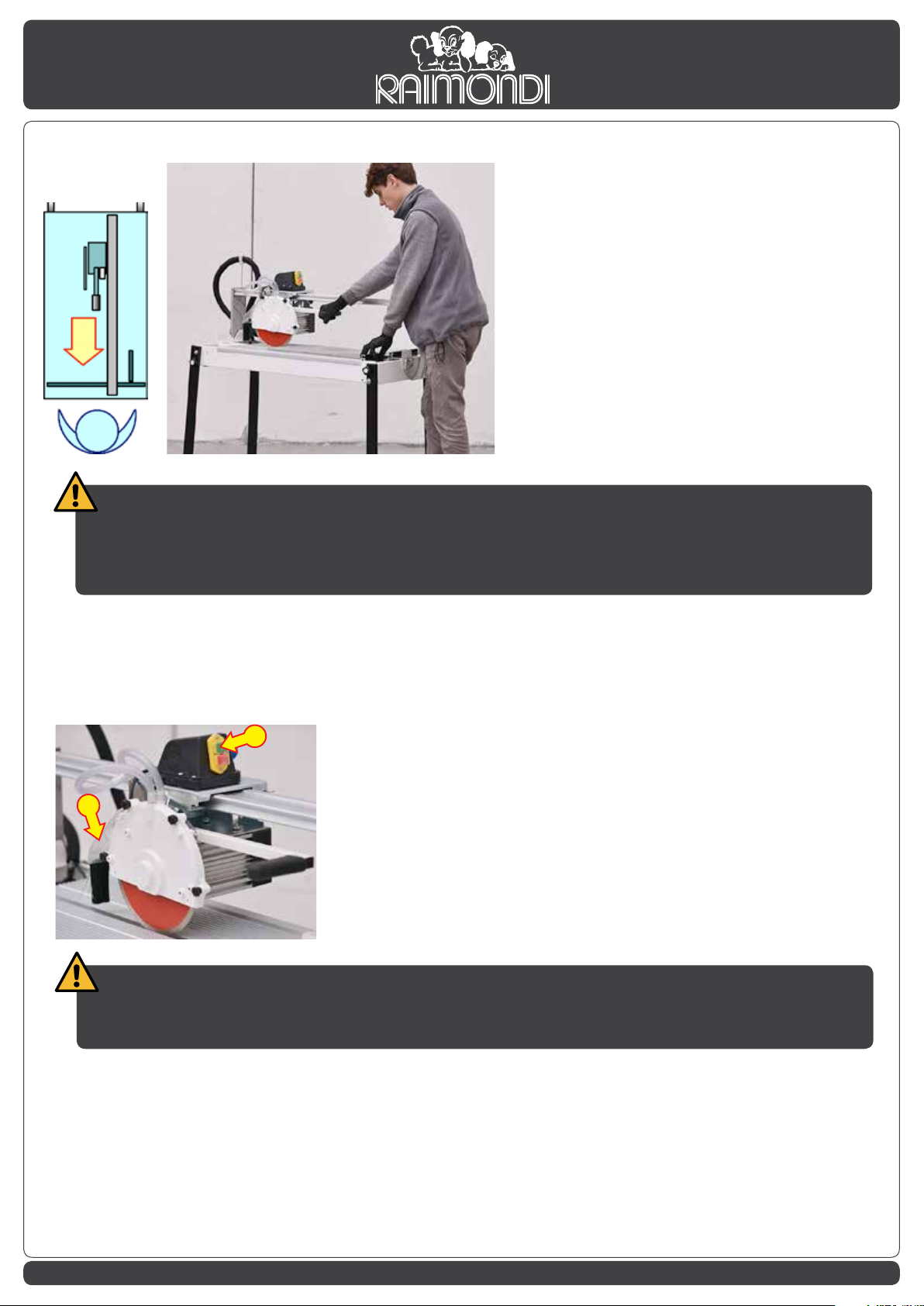 RAIMONDI