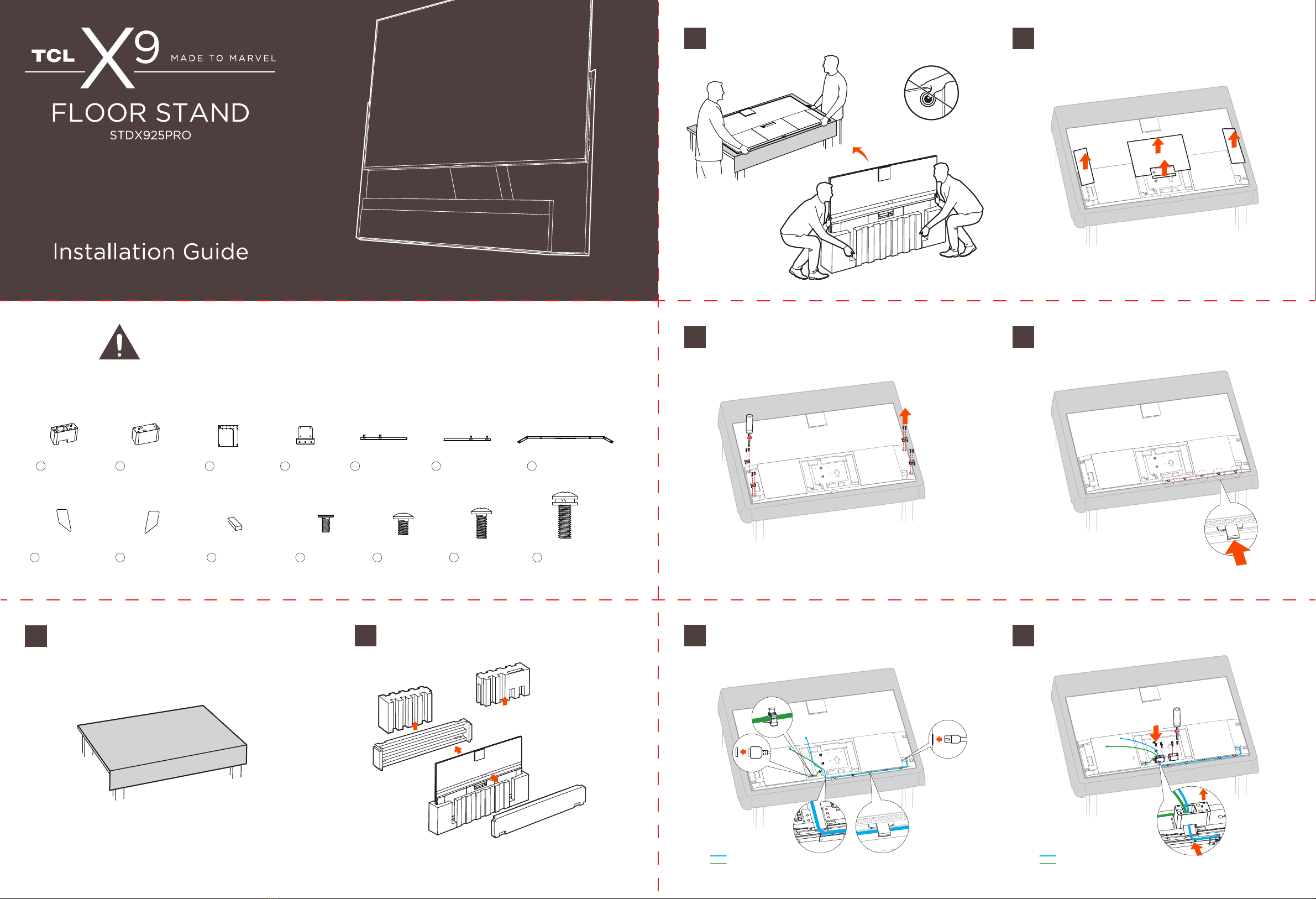 TCL X9 MADE TO MARVEL

FLOOR STAND

STDX925PRO

Installation Guide