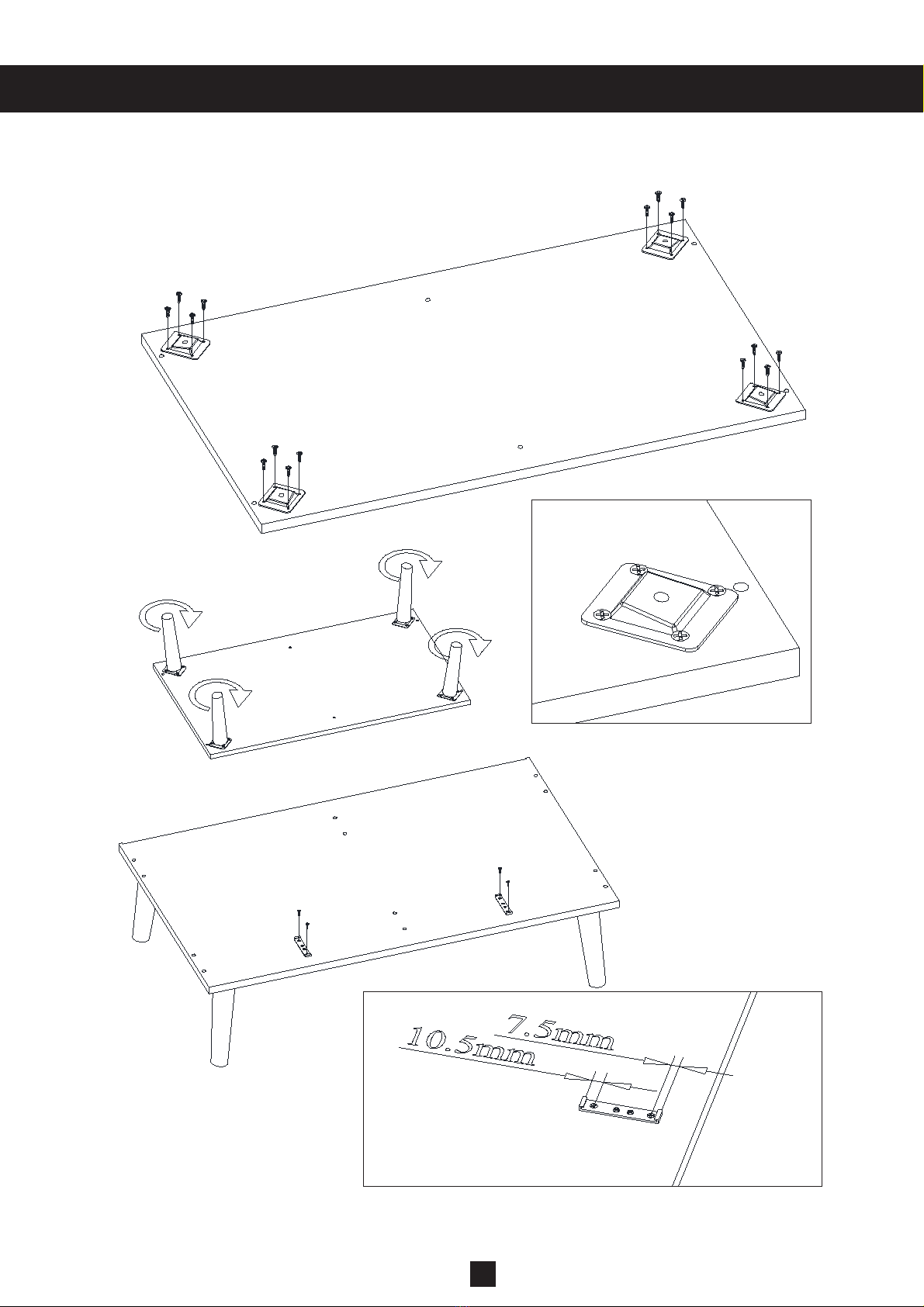 7.5mm
10.5mm