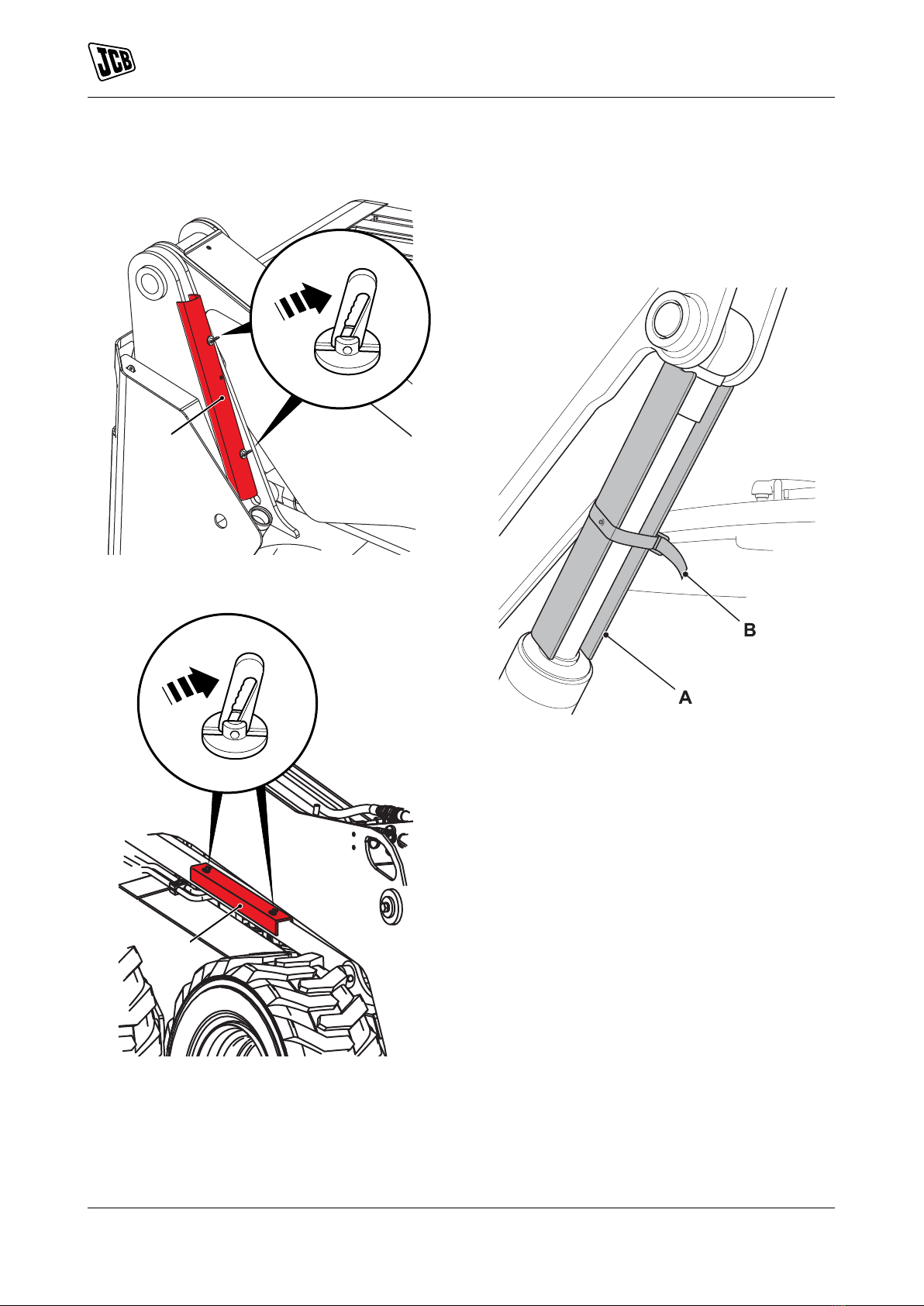 JCB

B

A