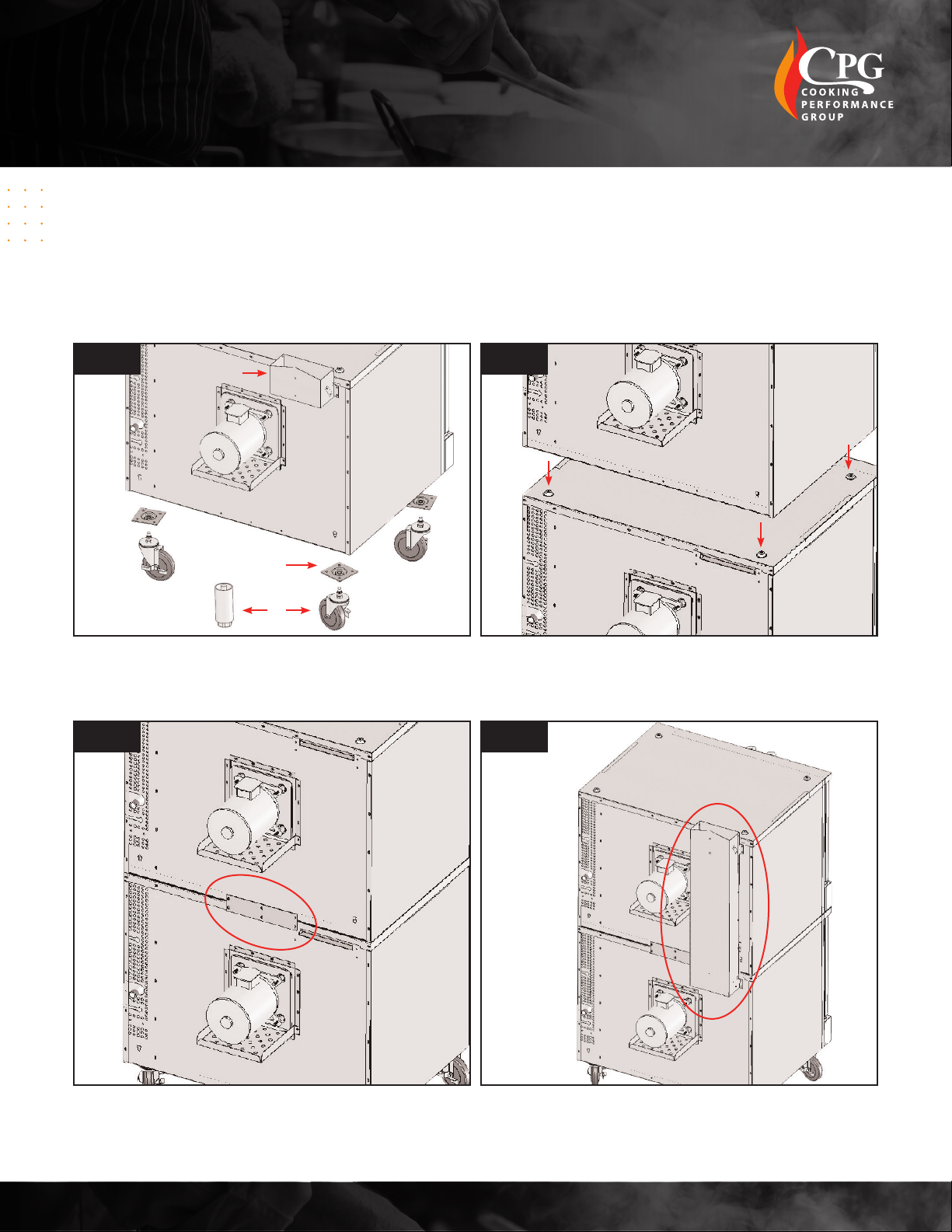 CPG
COOKING
PERFORMANCE
GROUP