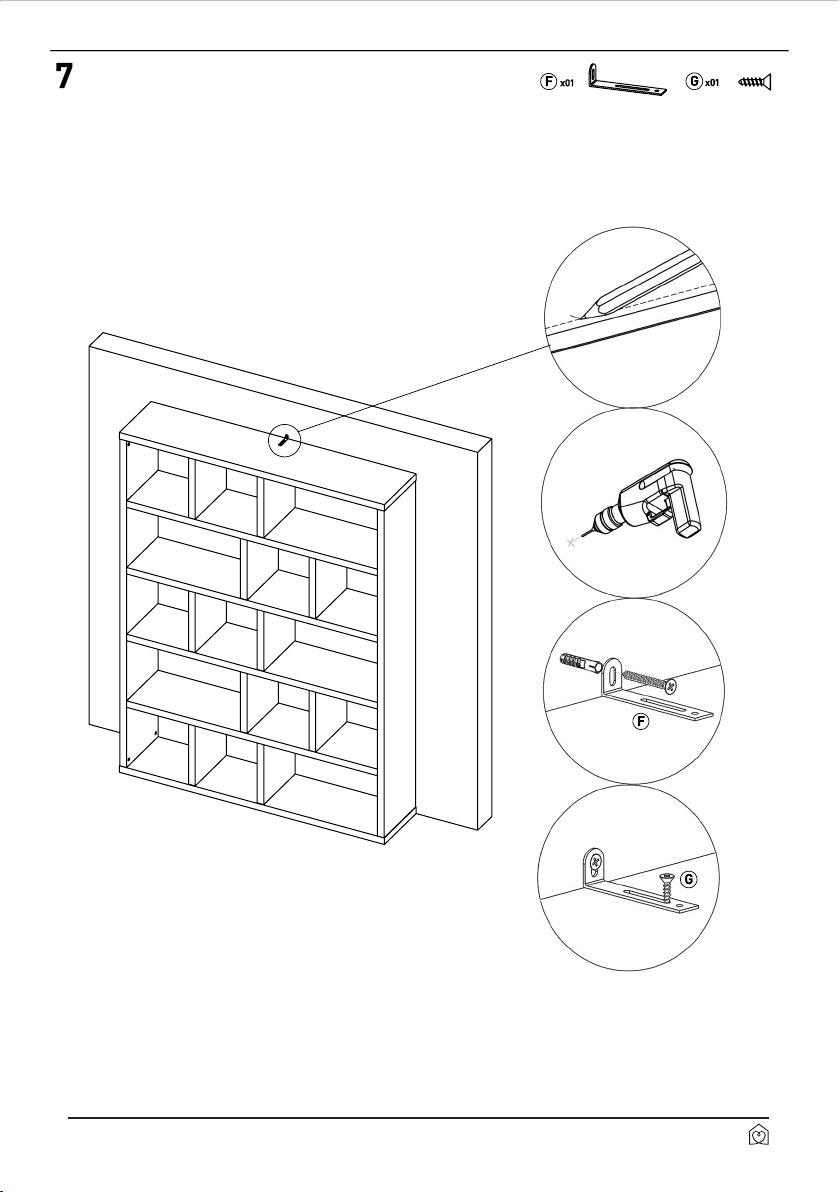 7

F x01 G x01

F

G