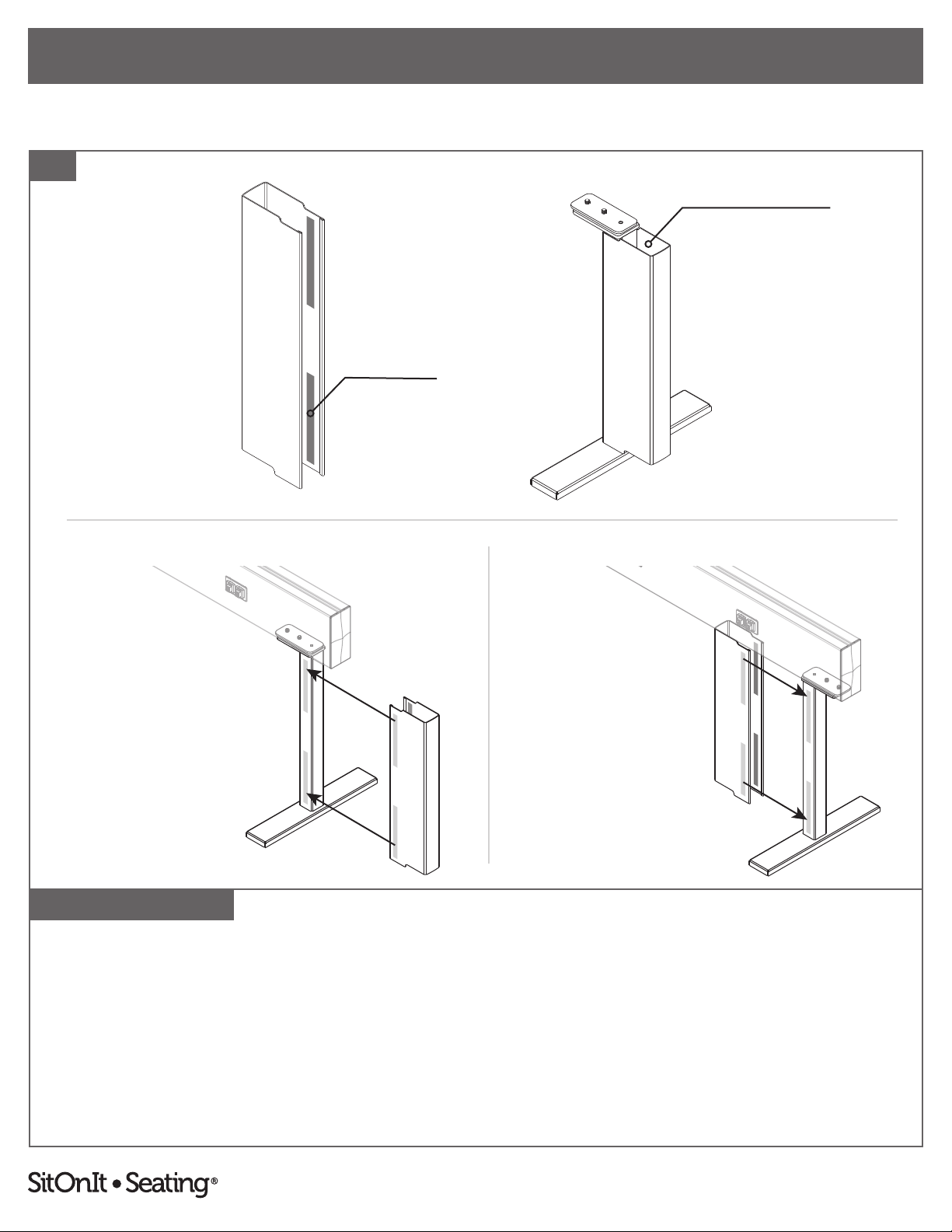 SitOnIt • Seating®