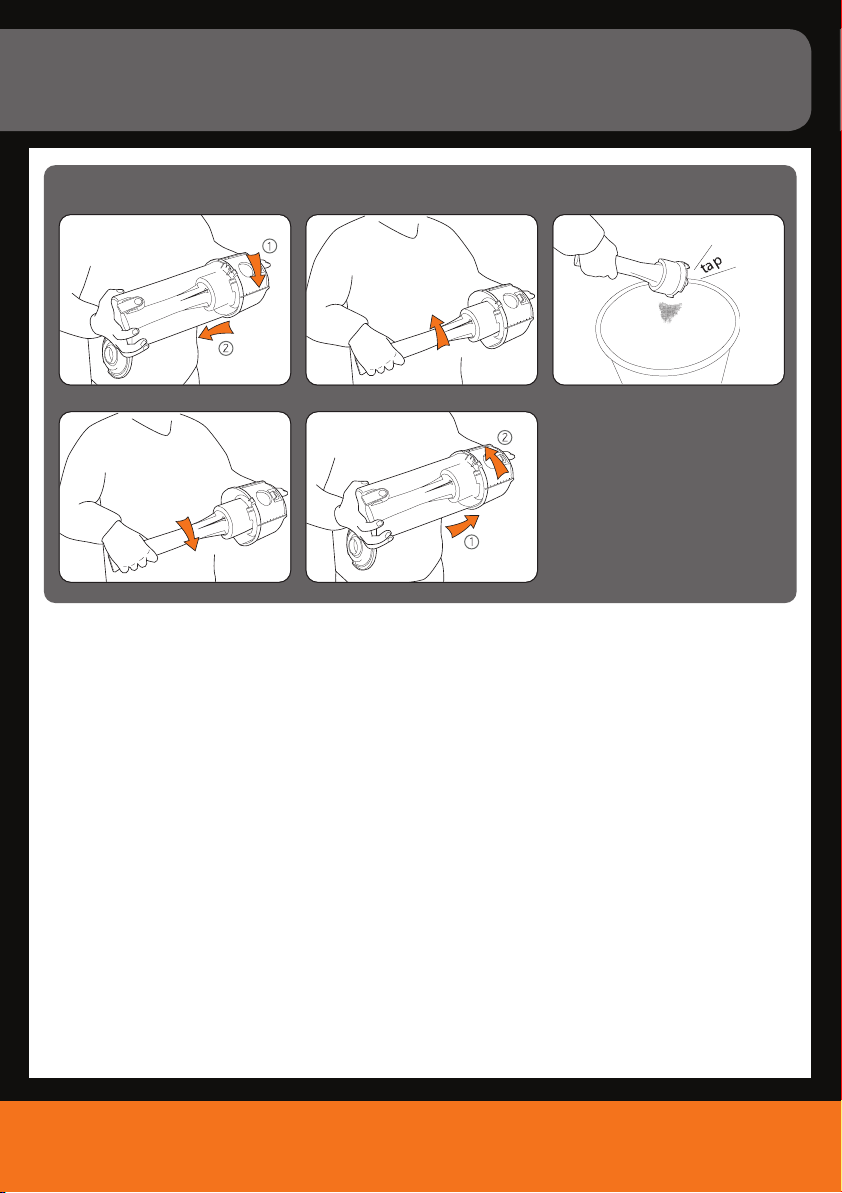 1
2
tap
2
1