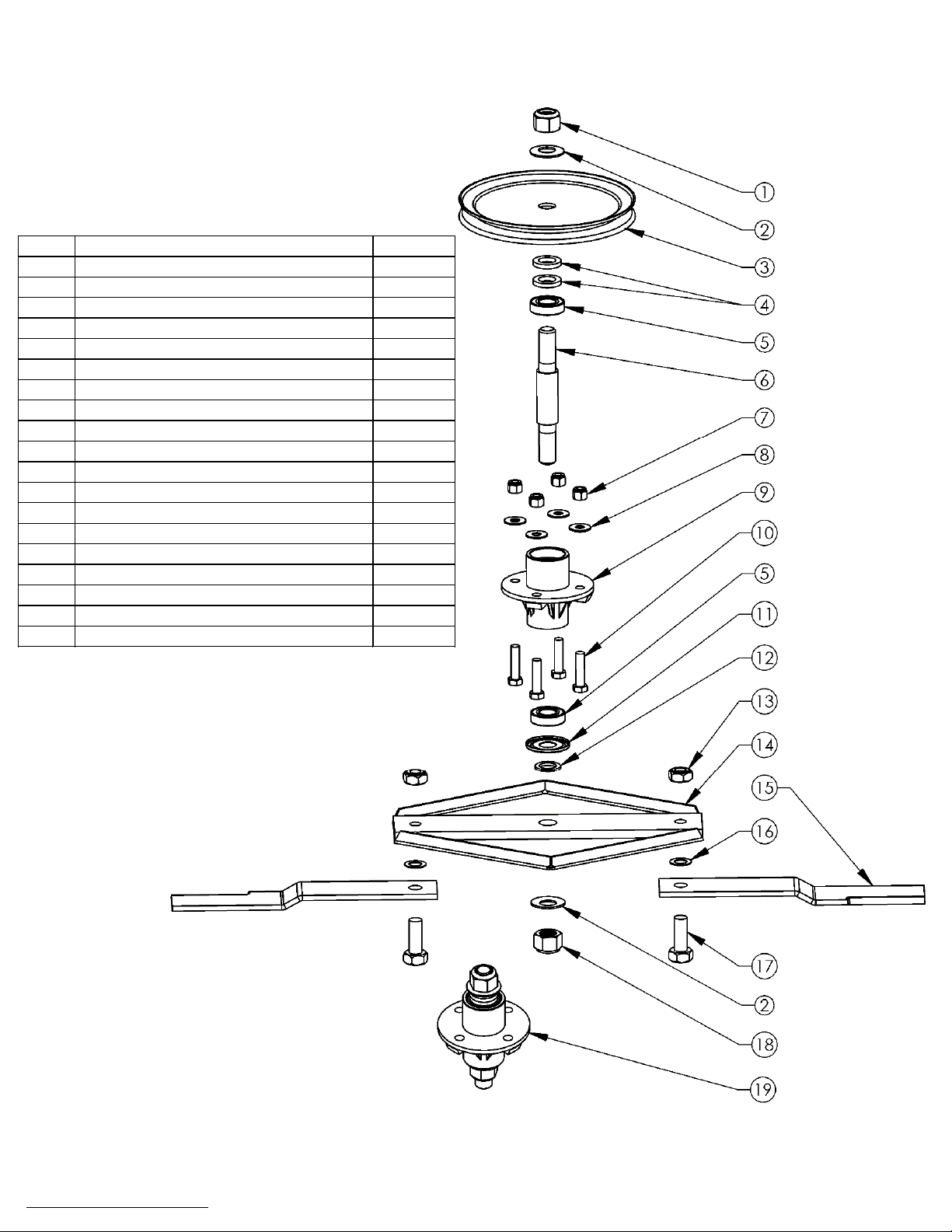 1
2
3
4
5
6
7
8
9
10
5
11
12
13
14
15
16
17
2
18
19