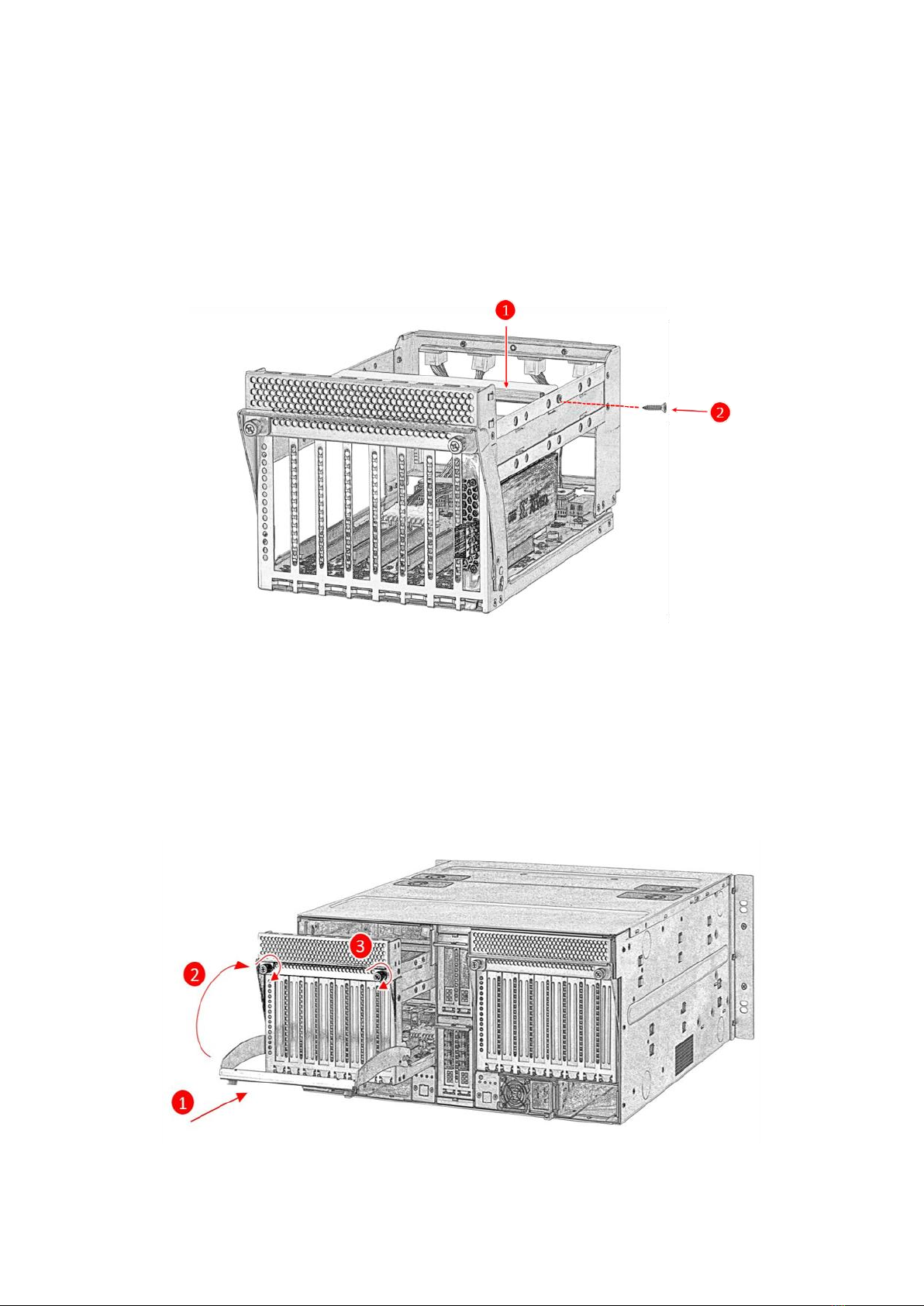 1

2

3

2

1