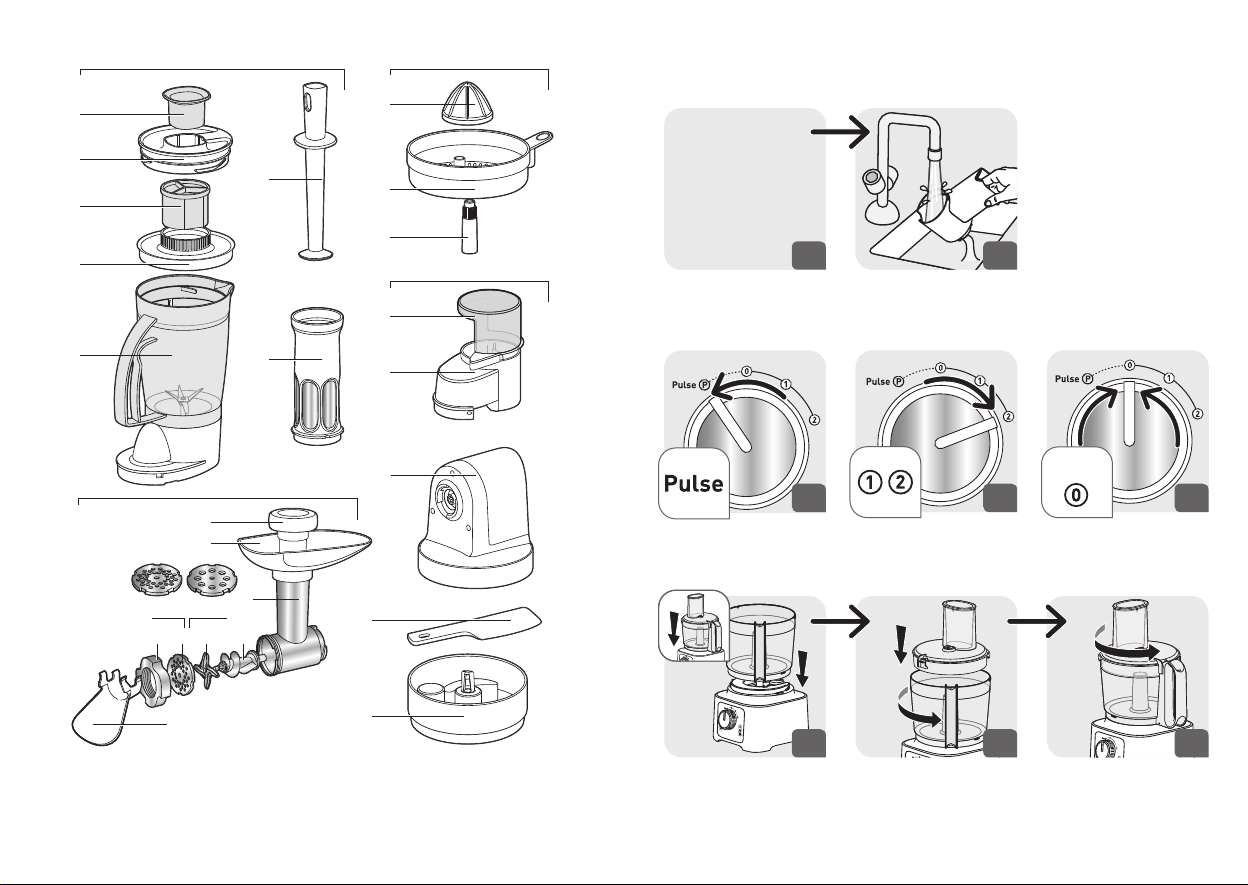 Pulse P
0
1
2
Pulse
Pulse P
0
1
2
① ②
Pulse P
0
1
2
⓪