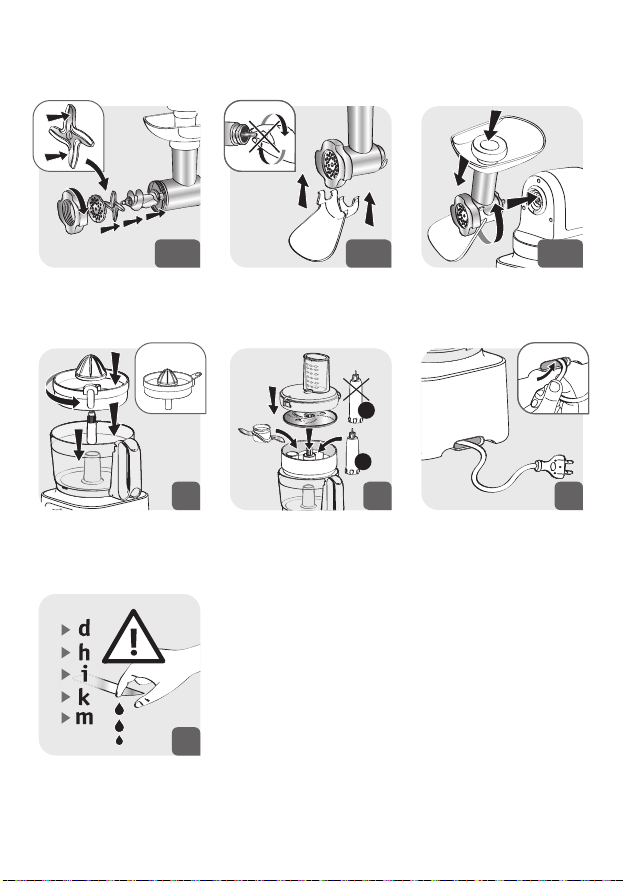 d
h
i
k
m