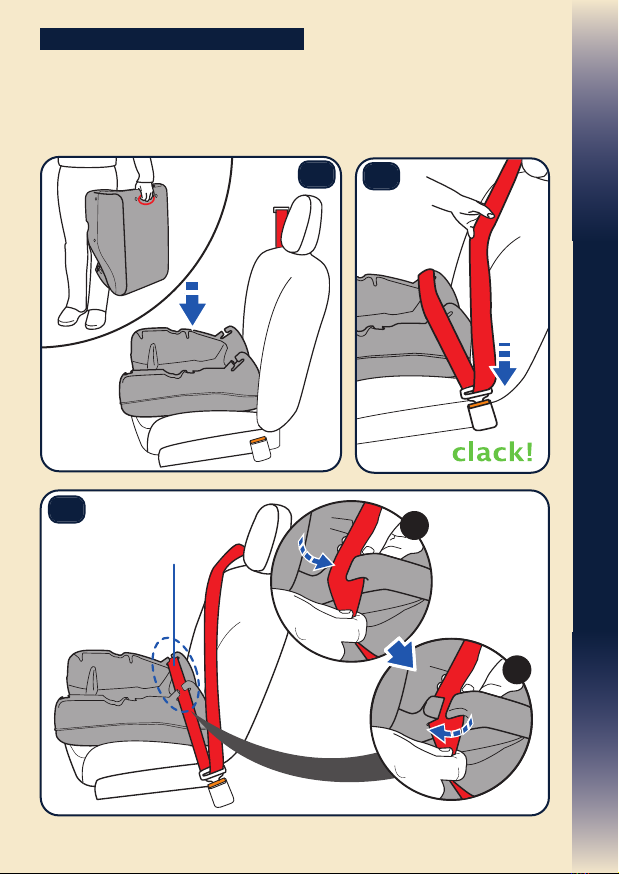 clack!