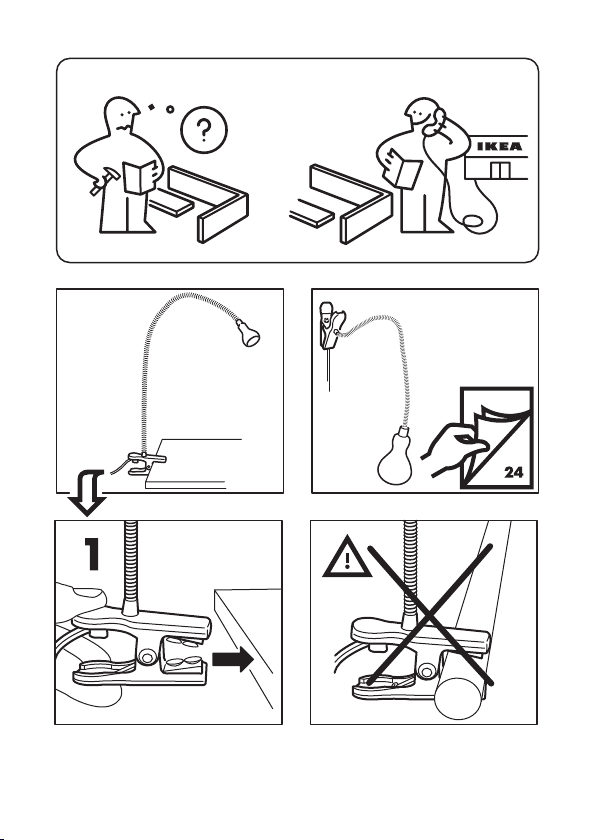 ?

IKEA

24

1

!