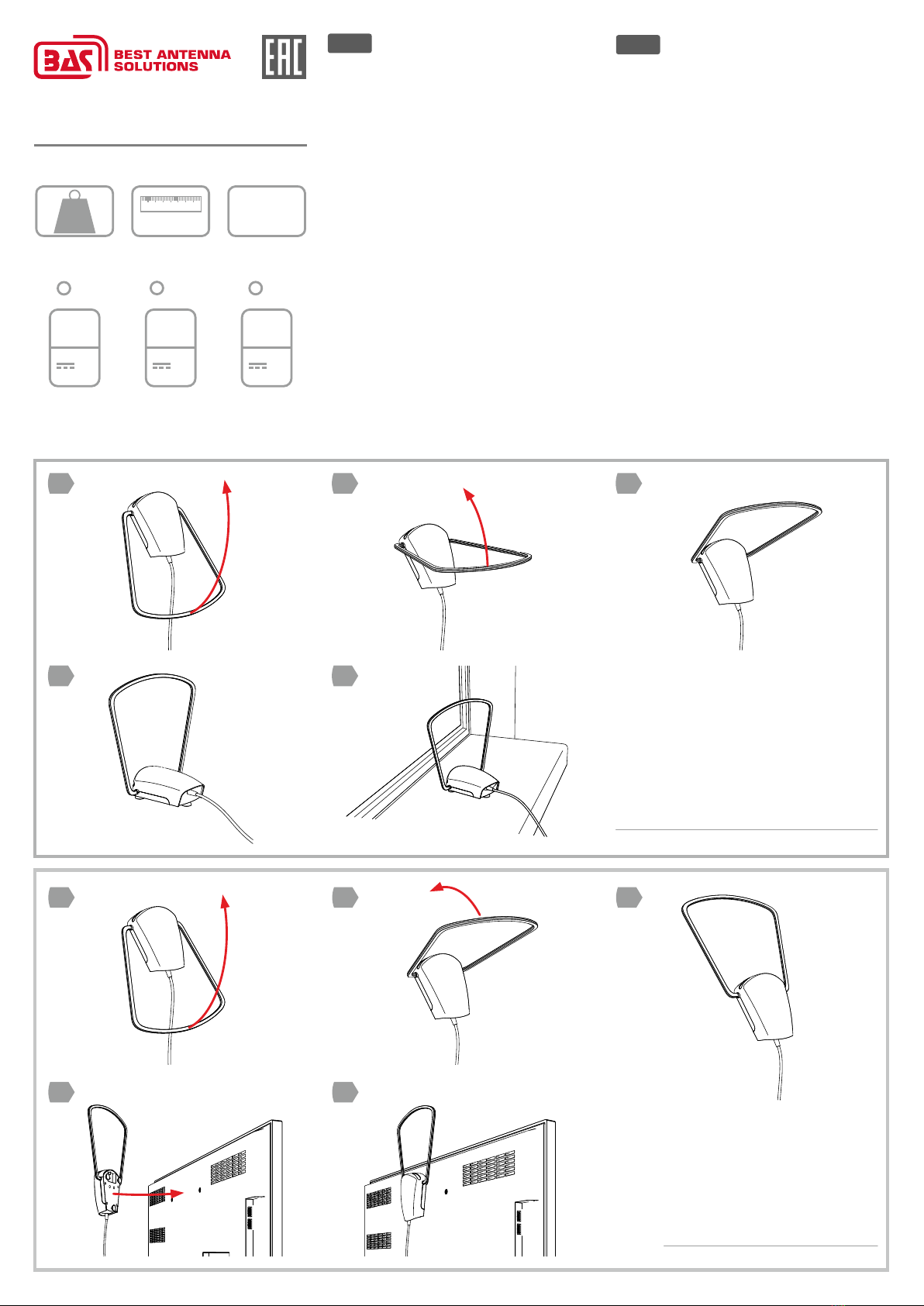 BAS BEST ANTENNA SOLUTIONS

EAC