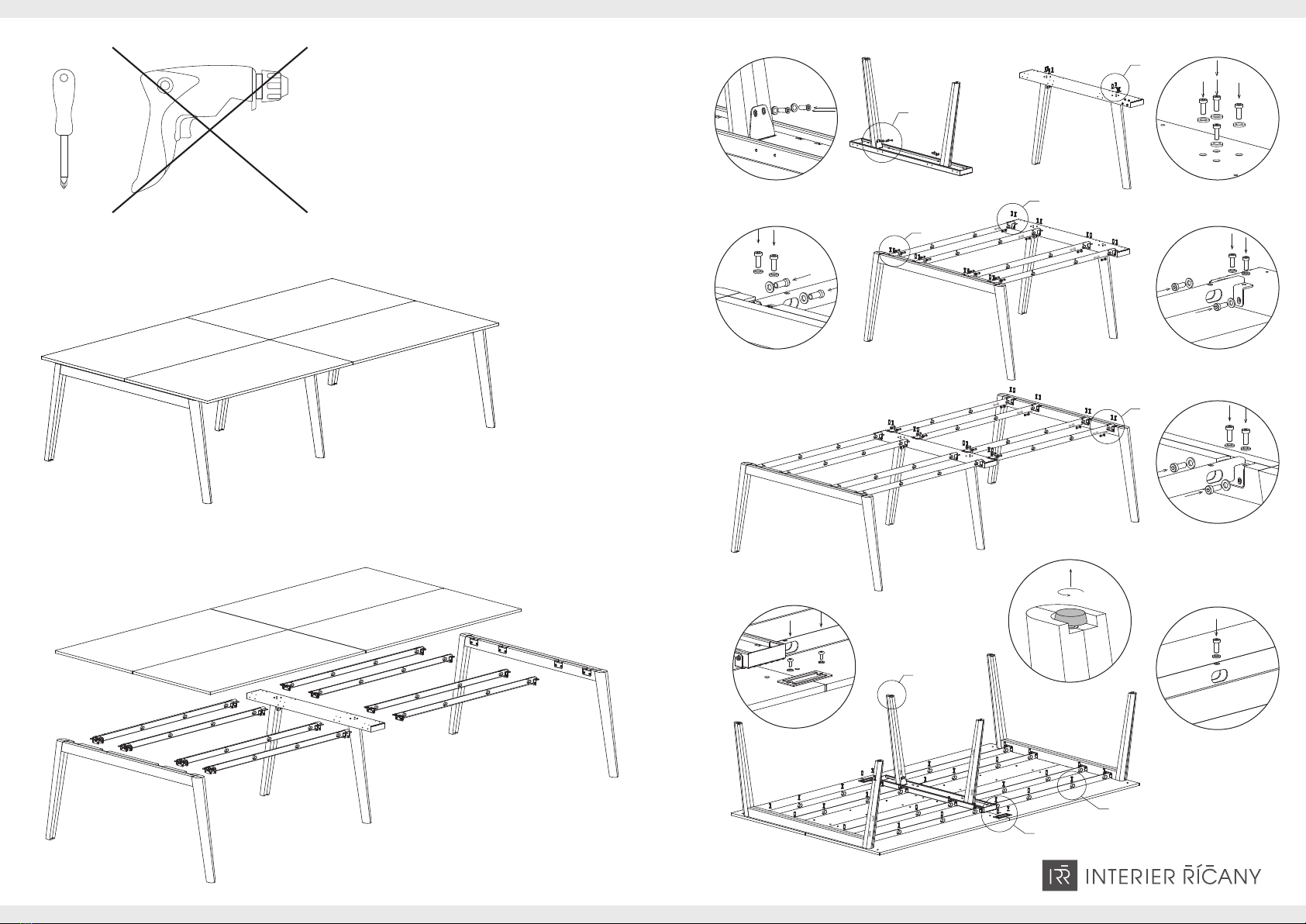 INTERIER ŘÍČANY