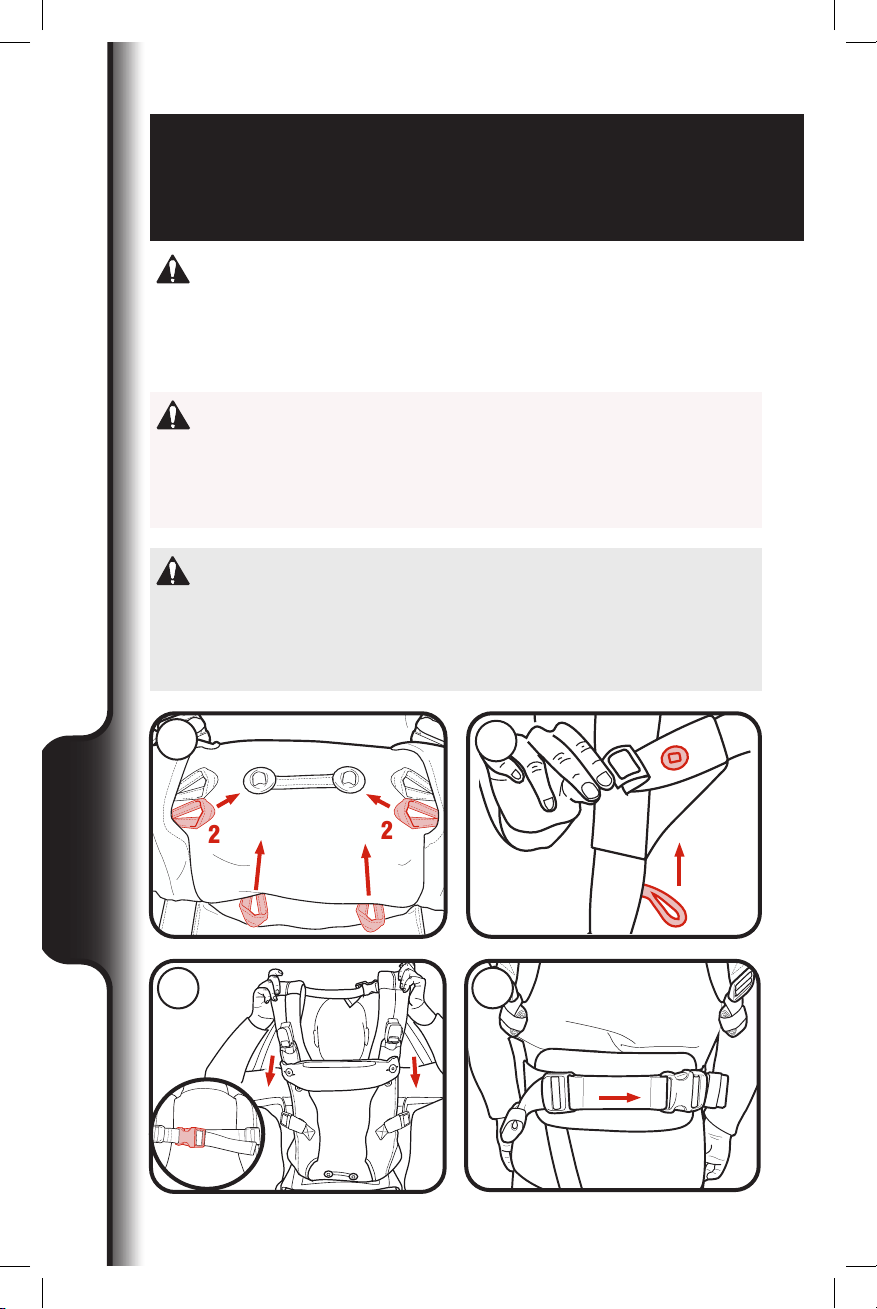 2

2