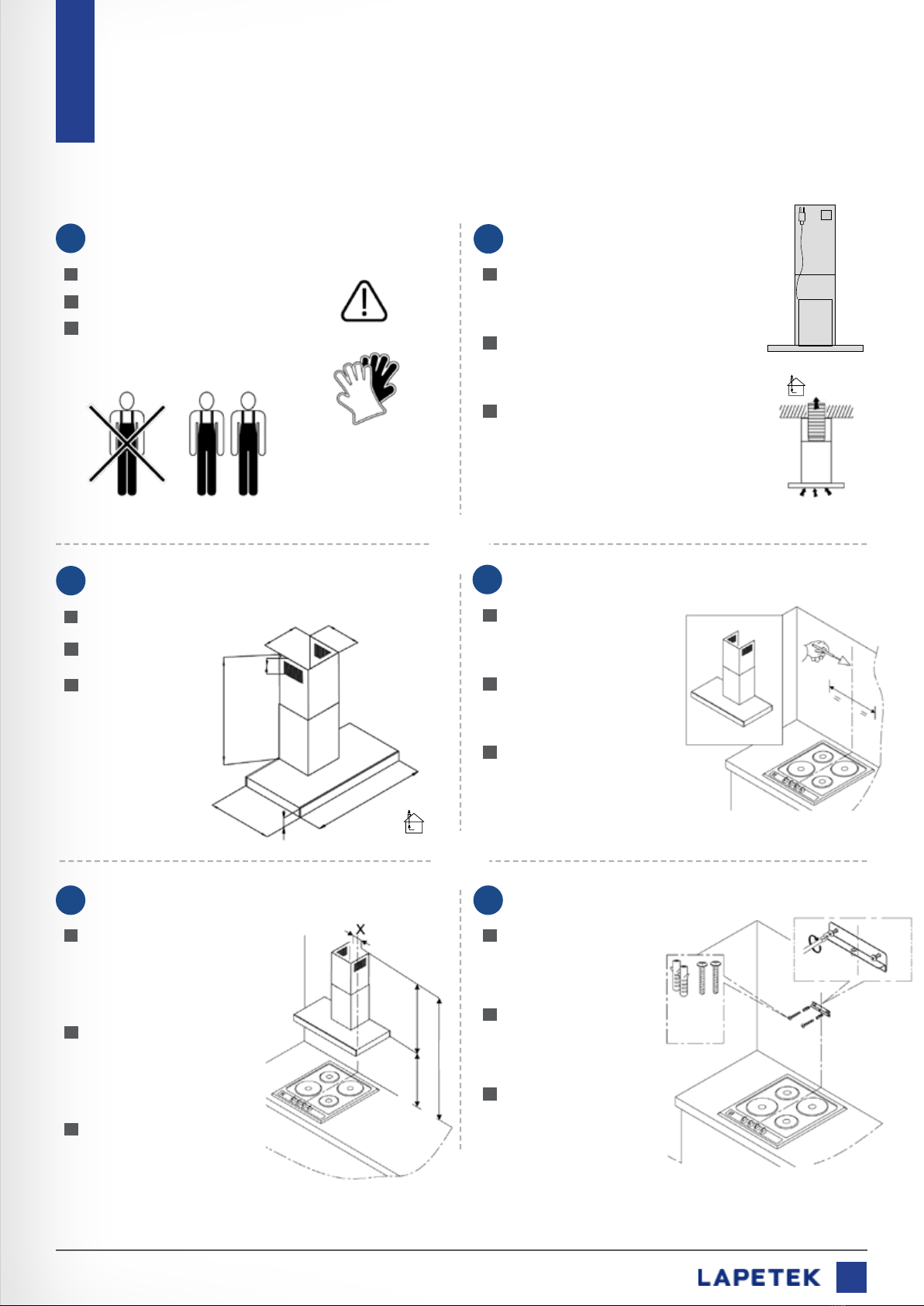 X

LAPETEK