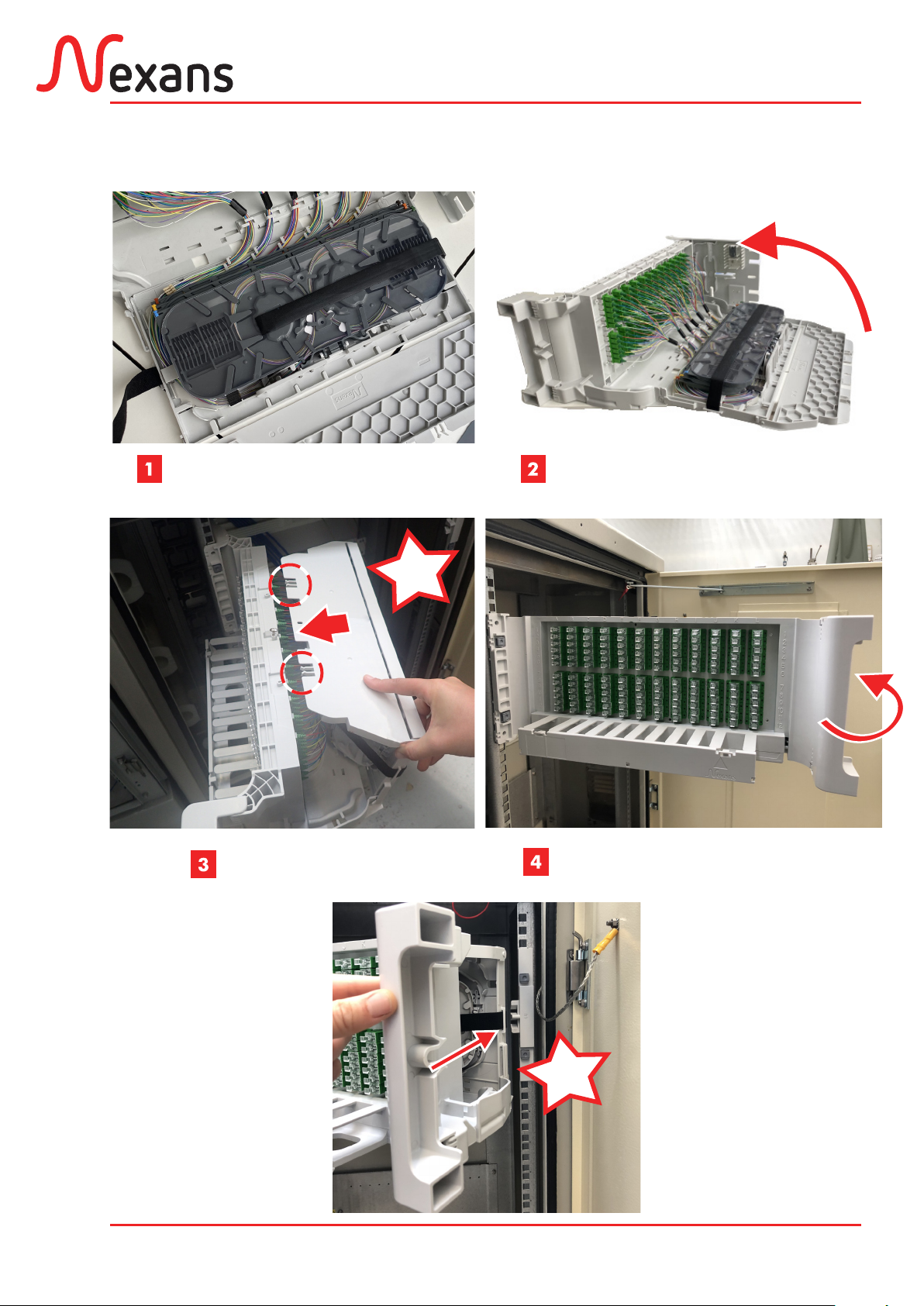 Nexans

1

2

3

4