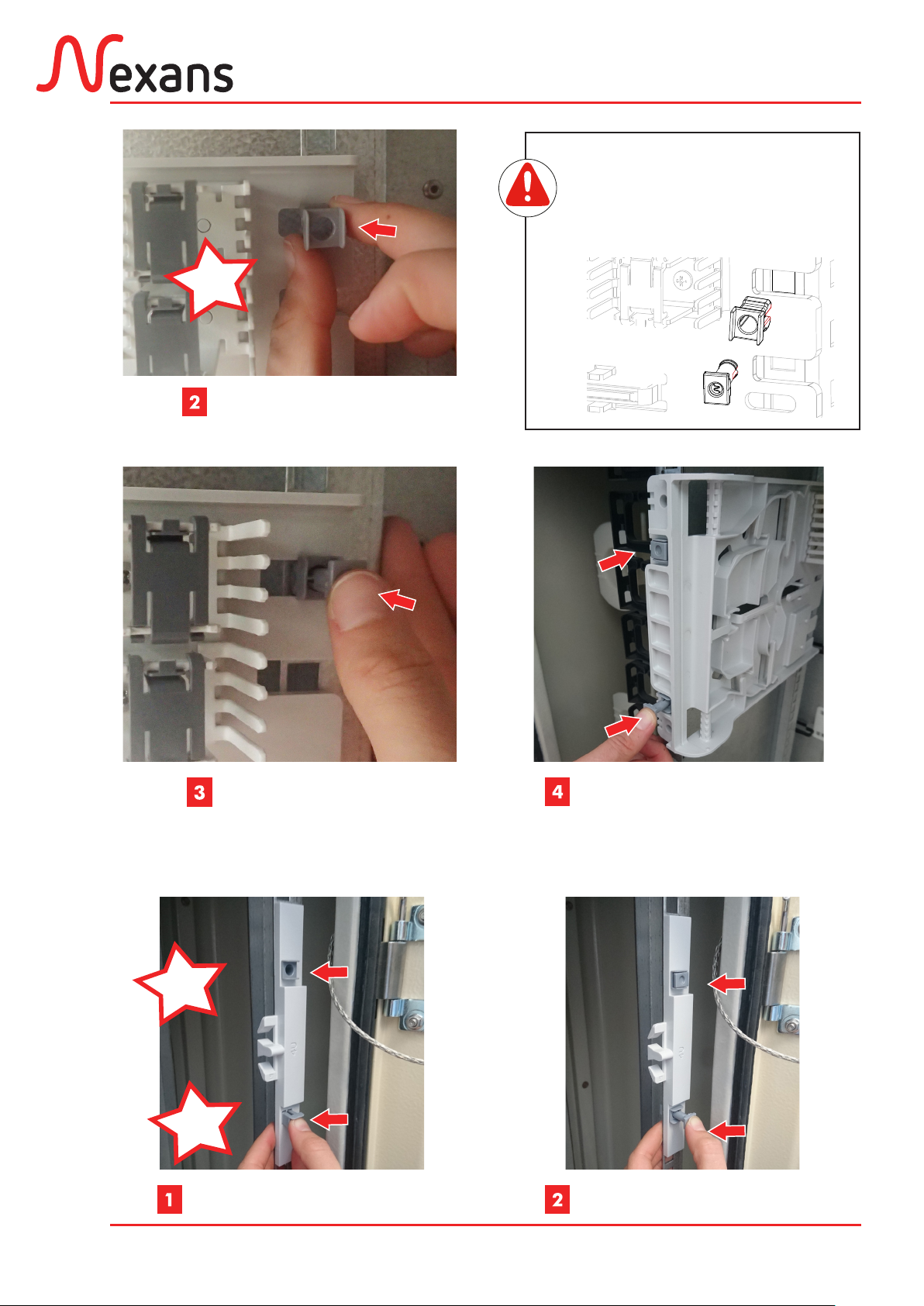 Nexans

2

3

4

1

2